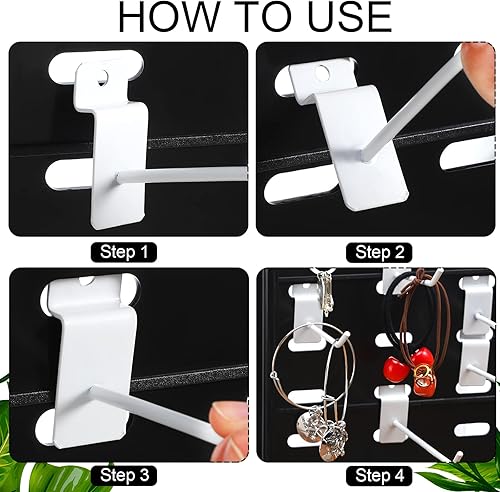 HOW TO USE

Step 1

Step 2

Step 3

Step 4