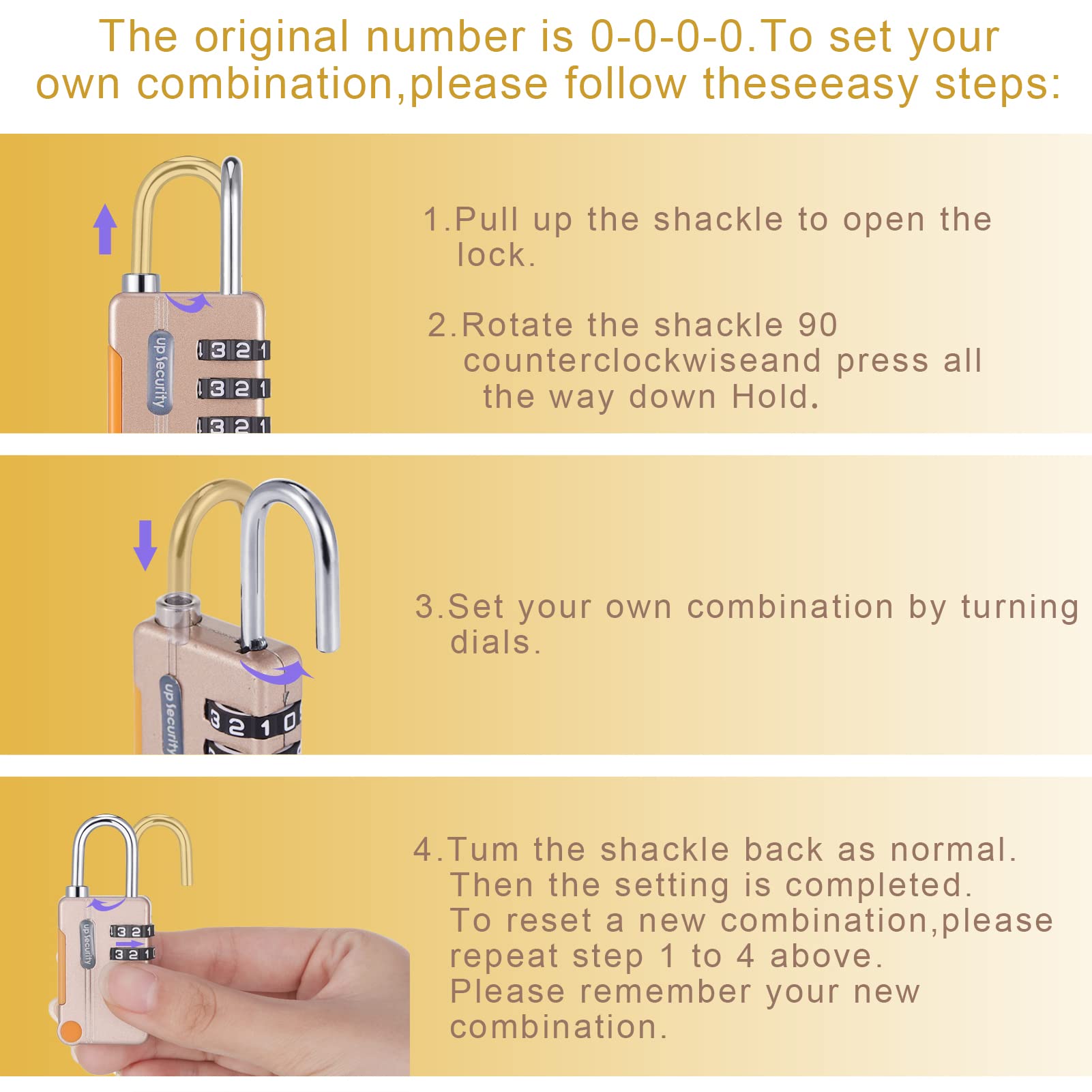 The original number is 0-0-0-0.To set your own combination,please follow theseeasy steps:

up Security

3 2 1
3 2 1
3 2 1

1.Pull up the shackle to open the lock.

2.Rotate the shackle 90 counterclockwiseand press all the way down Hold.

up Security

3 2 1 0

3.Set your own combination by turning dials.

up Security

3 2 1
3 2 1

4.Tum the shackle back as normal. Then the setting is completed. To reset a new combination,please repeat step 1 to 4 above. Please remember your new combination.