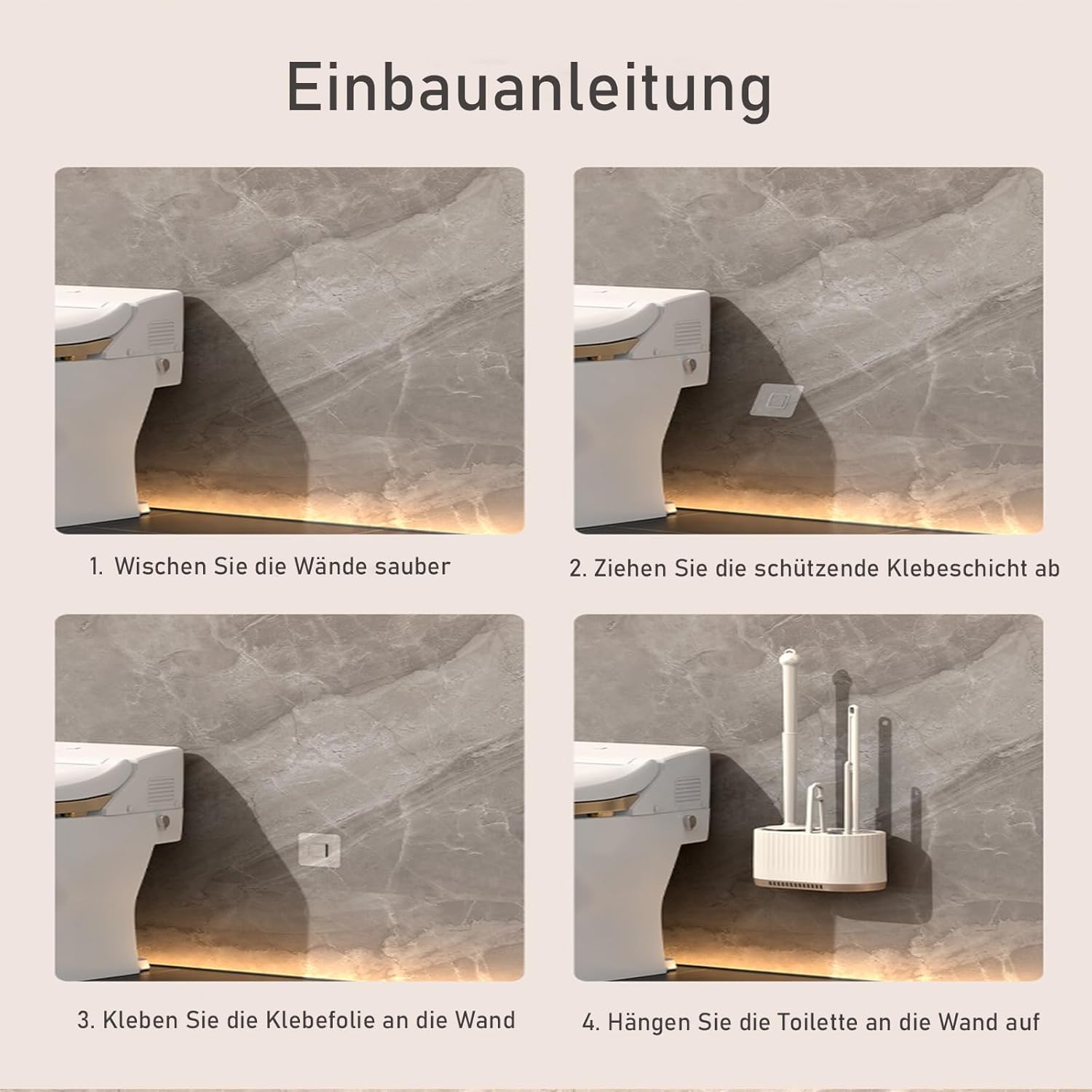 Einbauanleitung

1. Wischen Sie die Wände sauber

2. Ziehen Sie die schützende Klebeschicht ab

3. Kleben Sie die Klebefolie an die Wand

4. Hängen Sie die Toilette an die Wand auf