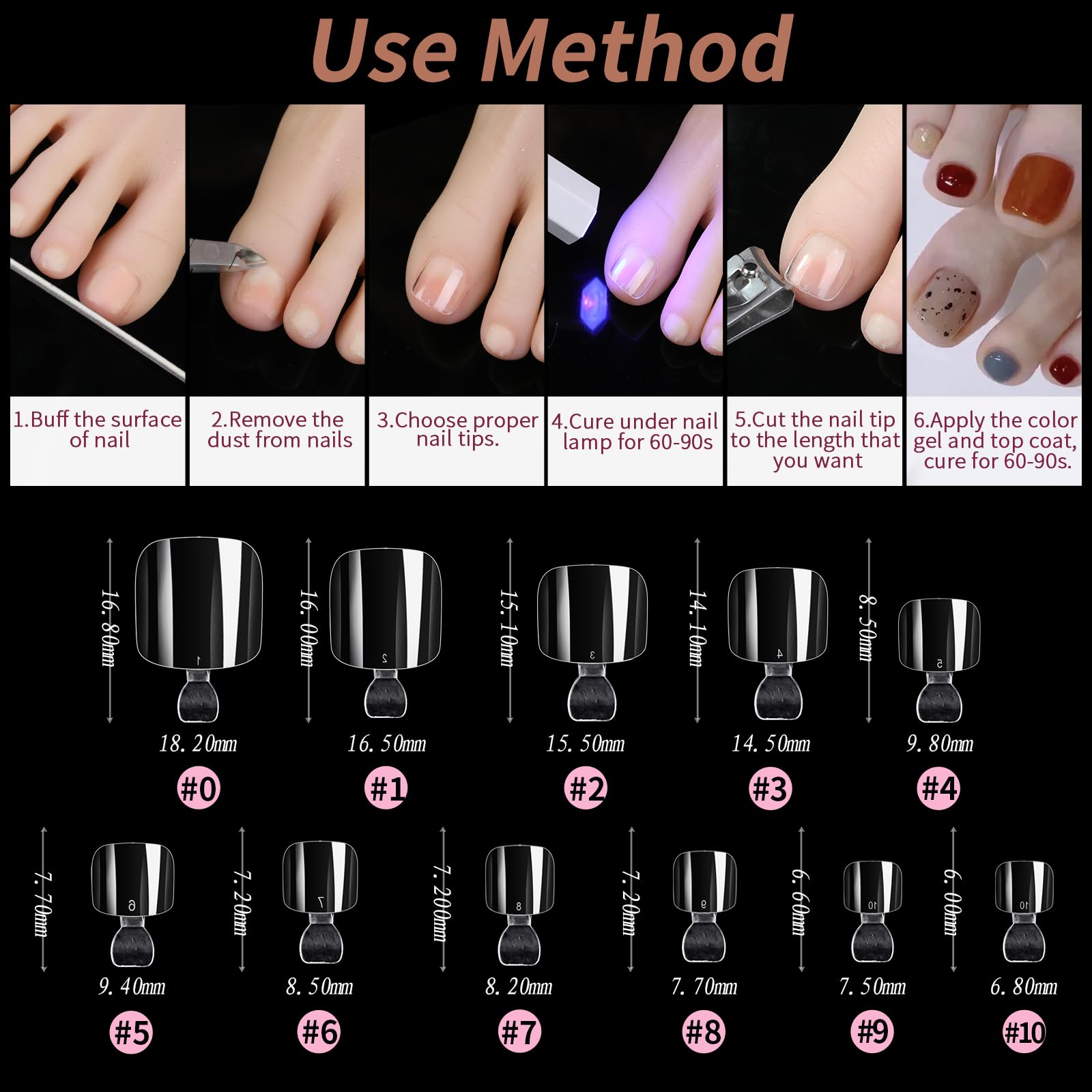 Use Method

1.Buff the surface of nail

2.Remove the dust from nails

3.Choose proper nail tips.

4.Cure under nail lamp for 60-90s

5.Cut the nail tip to the length that you want

6.Apply the color gel and top coat, cure for 60-90s.

16.80mm
1
18.20mm
#0

16.00mm
2
16.50mm
#1

15.10mm
3
15.50mm
#2

14.10mm
4
14.50mm
#3

8.50mm
5
9.80mm
#4

7.70mm
6
9.40mm
#5

7.20mm
7
8.50mm
#6

7.200mm
8
8.20mm
#7

7.20mm
9
7.70mm
#8

6.60mm
10
7.50mm
#9

6.00mm
10
6.80mm
#10