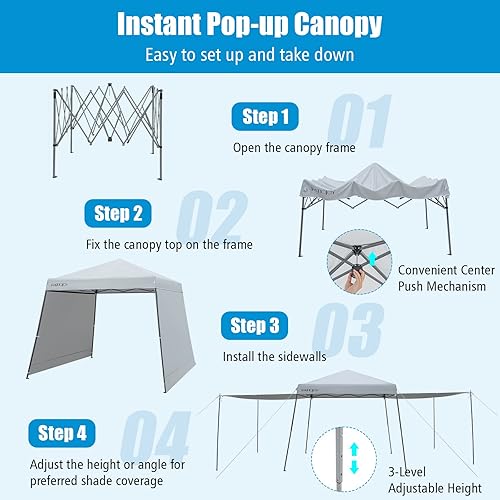 Instant Pop-up Canopy
Easy to set up and take down

Step 1
01
Open the canopy frame

Step 2
02
Fix the canopy top on the frame

Convenient Center Push Mechanism

Step 3
03
Install the sidewalls

Step 4
04
Adjust the height or angle for preferred shade coverage

3-Level Adjustable Height