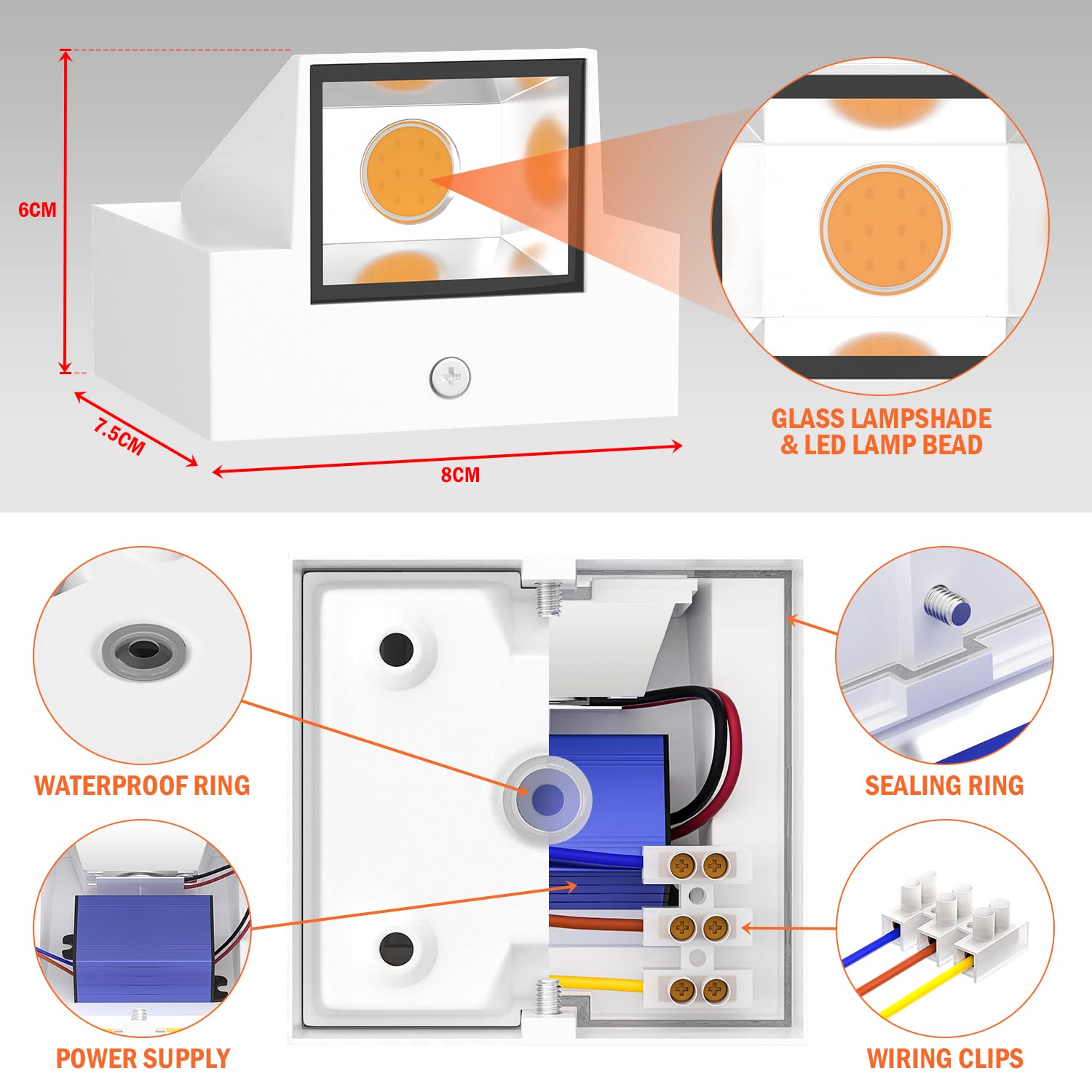 6CM

7.5CM

8CM

GLASS LAMPSHADE & LED LAMP BEAD

WATERPROOF RING

SEALING RING

POWER SUPPLY

WIRING CLIPS