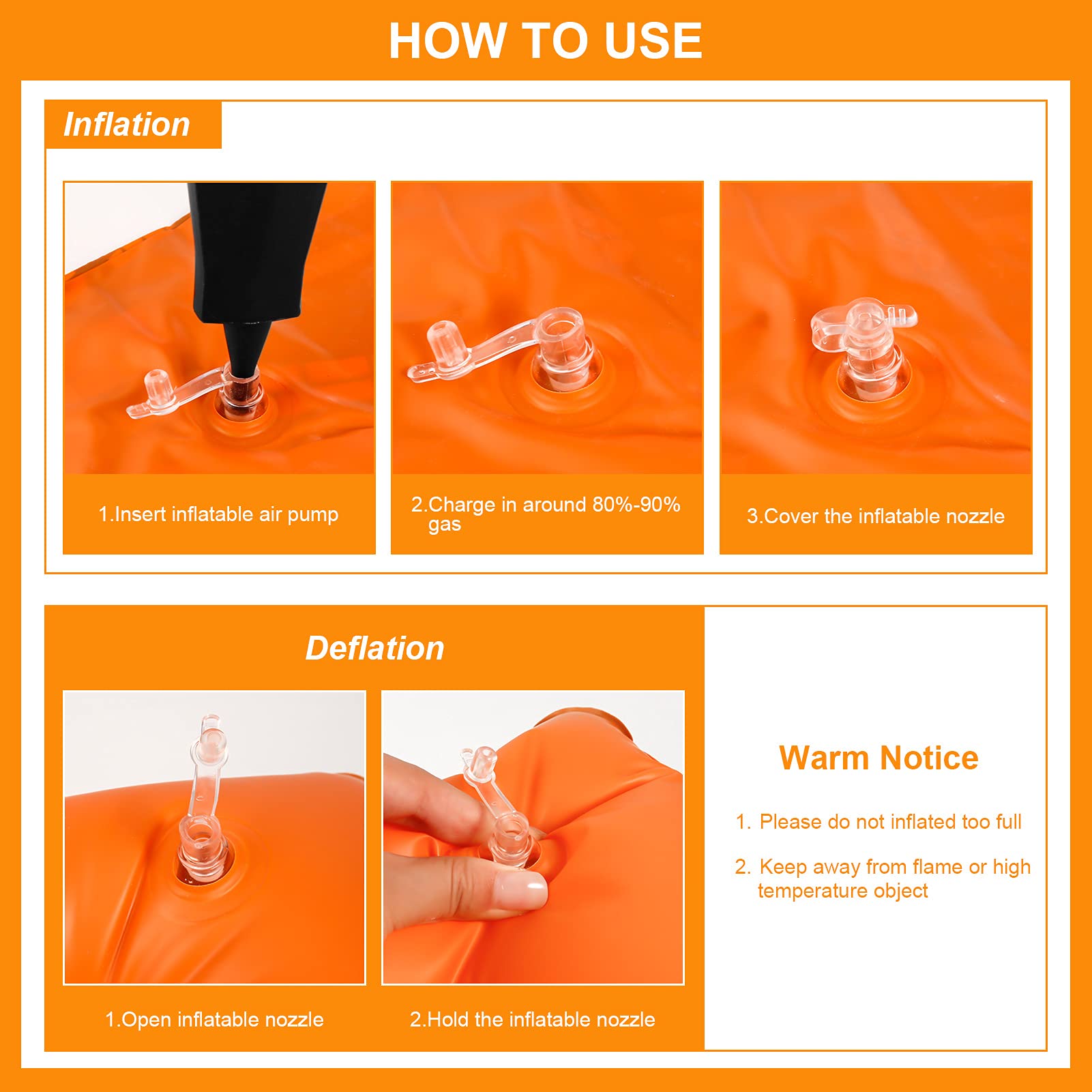 HOW TO USE

Inflation

1.Insert inflatable air pump

2.Charge in around 80%-90% gas

3.Cover the inflatable nozzle

Deflation

1.Open inflatable nozzle

2.Hold the inflatable nozzle

Warm Notice

1. Please do not inflated too full

2. Keep away from flame or high temperature object