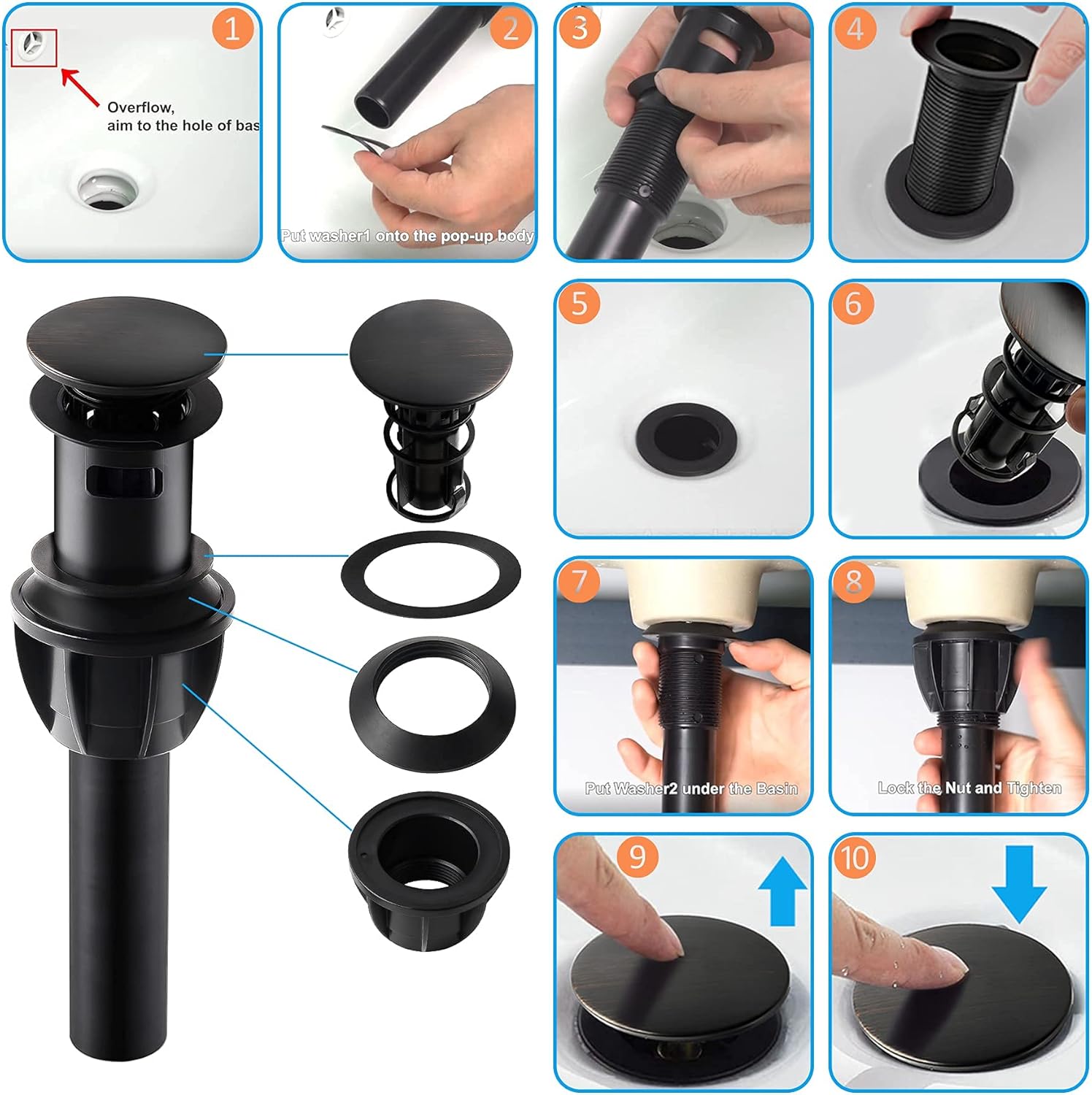 1

Overflow,
aim to the hole of bas

2

Put washer1 onto the pop-up body

3

4

5

6

7

Put Washer2 under the Basin

8

Lock the Nut and Tighten

9

10