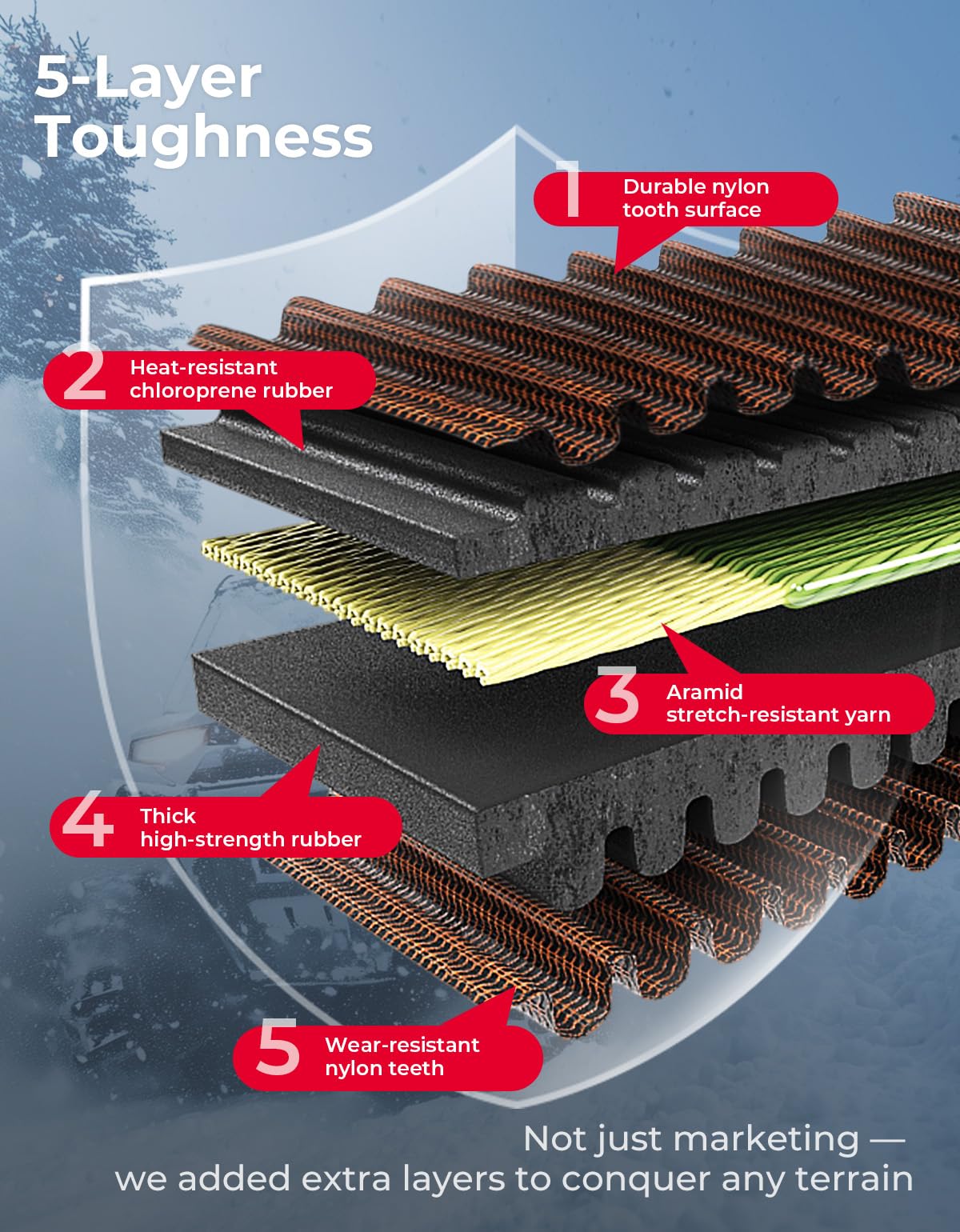 5-Layer Toughness

1 Durable nylon tooth surface

2 Heat-resistant chloroprene rubber

3 Aramid stretch-resistant yarn

4 Thick high-strength rubber

5 Wear-resistant nylon teeth

Not just marketing — we added extra layers to conquer any terrain