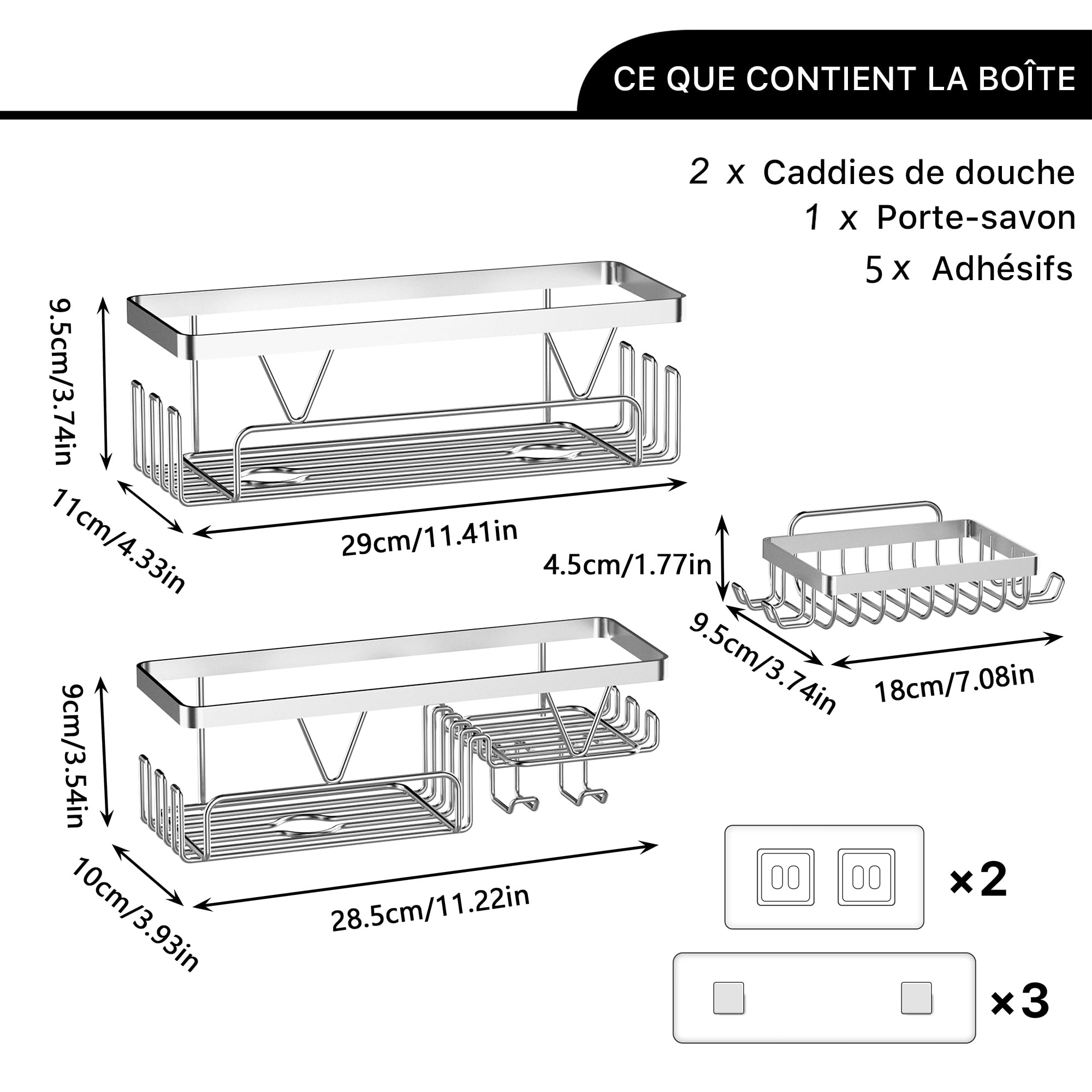 CE QUE CONTIENT LA BOÎTE

2 x Caddies de douche
1 x Porte-savon
5 x Adhésifs

9.5cm/3.74in
11cm/4.33in
29cm/11.41in

4.5cm/1.77in
9.5cm/3.74in
18cm/7.08in

9cm/3.54in
10cm/3.93in
28.5cm/11.22in

×2

×3