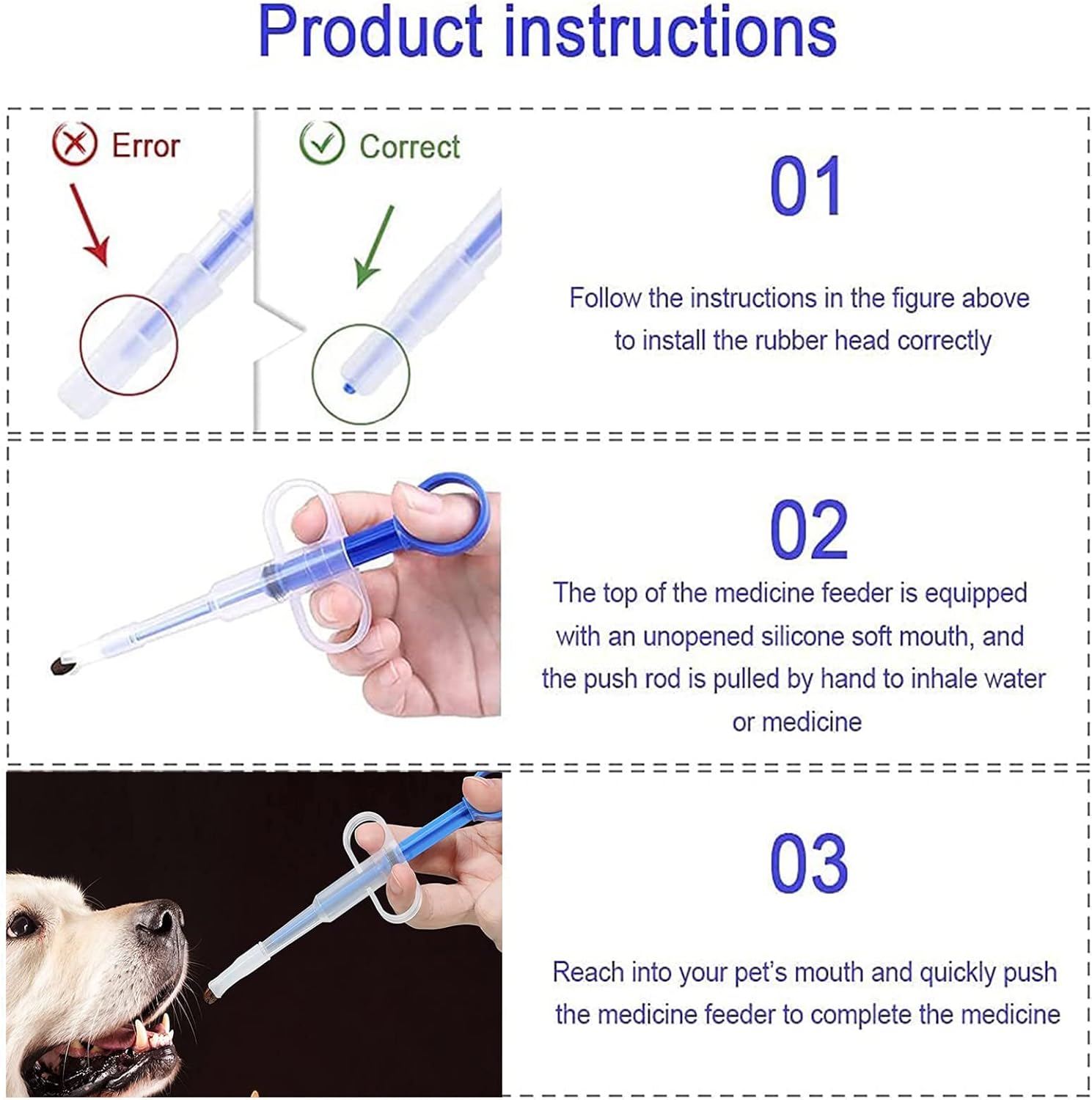 Product instructions

Error

Correct

01

Follow the instructions in the figure above to install the rubber head correctly

02

The top of the medicine feeder is equipped with an unopened silicone soft mouth, and the push rod is pulled by hand to inhale water or medicine

03

Reach into your pet's mouth and quickly push the medicine feeder to complete the medicine