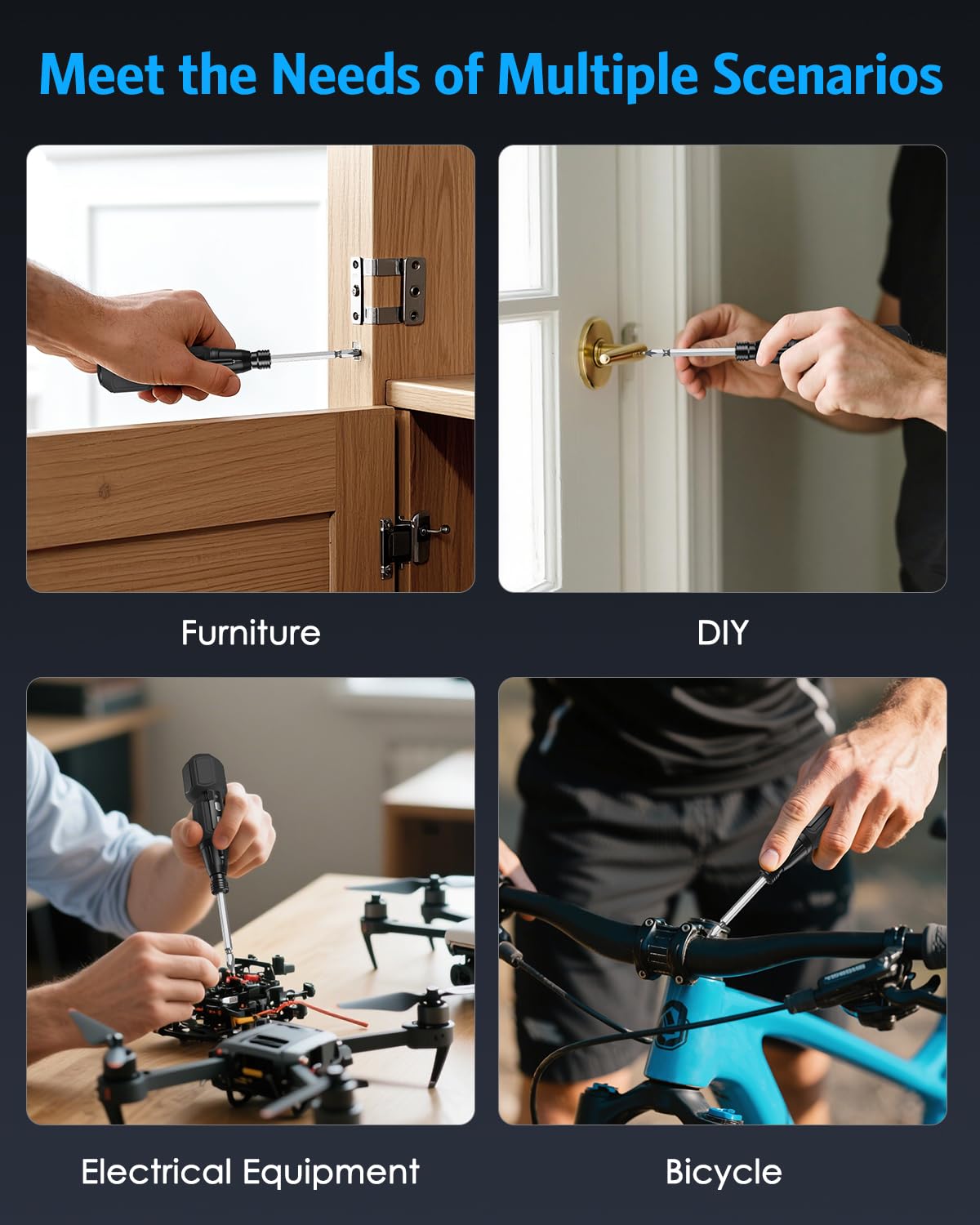 Meet the Needs of Multiple Scenarios

Furniture

DIY

Electrical Equipment

Bicycle