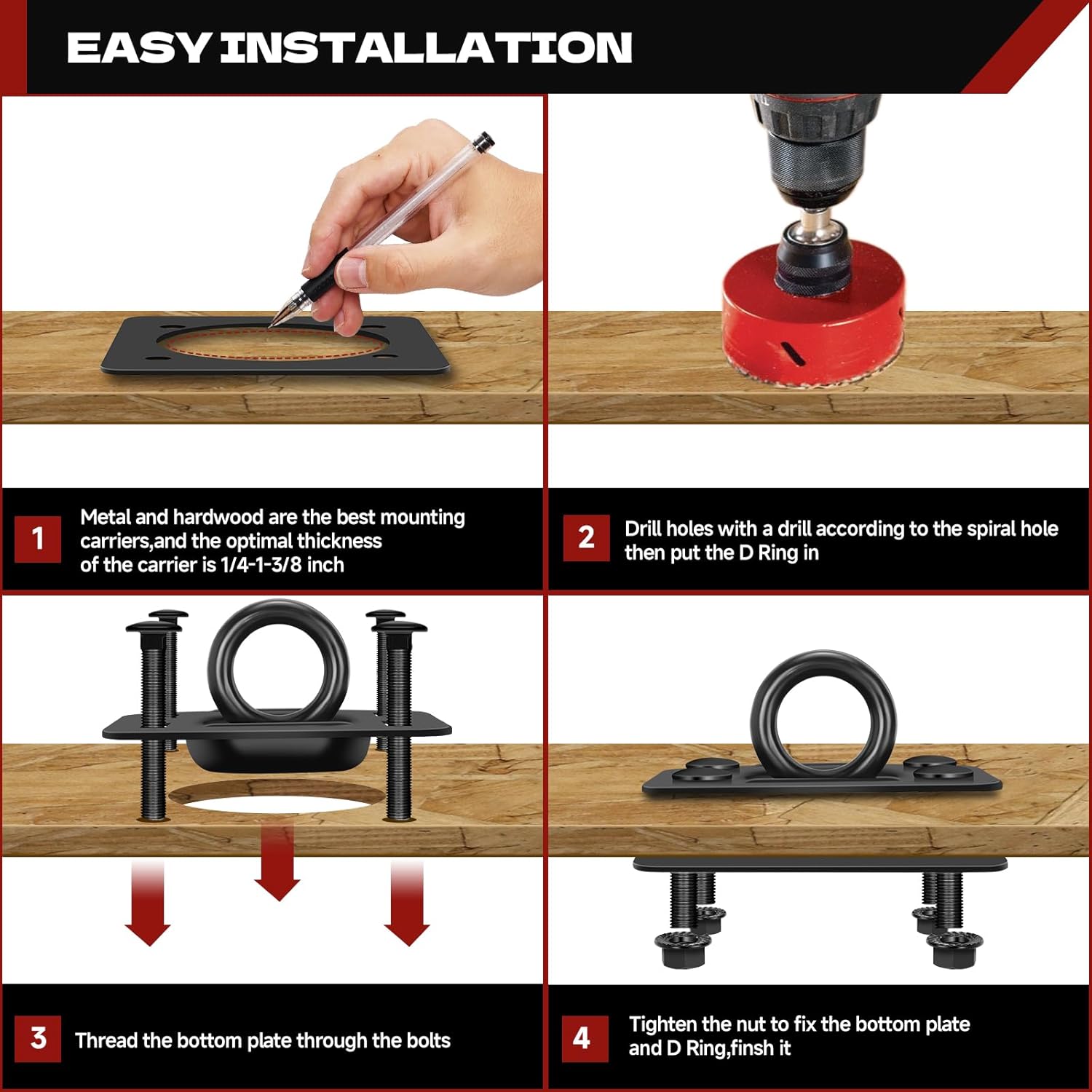 EASY INSTALLATION

1 Metal and hardwood are the best mounting carriers,and the optimal thickness of the carrier is 1/4-1-3/8 inch

2 Drill holes with a drill according to the spiral hole then put the D Ring in

3 Thread the bottom plate through the bolts

4 Tighten the nut to fix the bottom plate and D Ring,finsh it