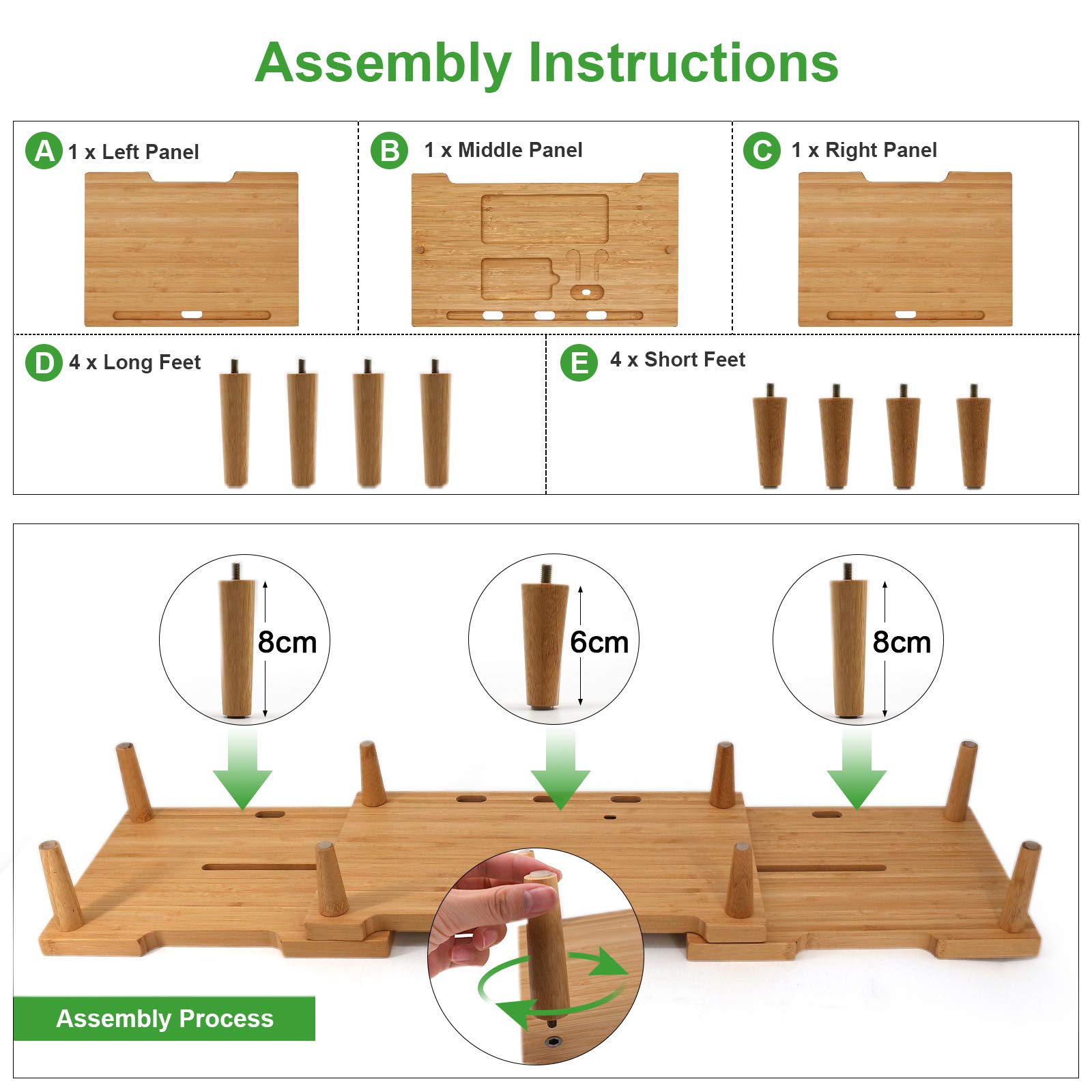 Assembly Instructions

A 1 x Left Panel

B 1 x Middle Panel

C 1 x Right Panel

D 4 x Long Feet

E 4 x Short Feet

8cm

6cm

8cm

Assembly Process