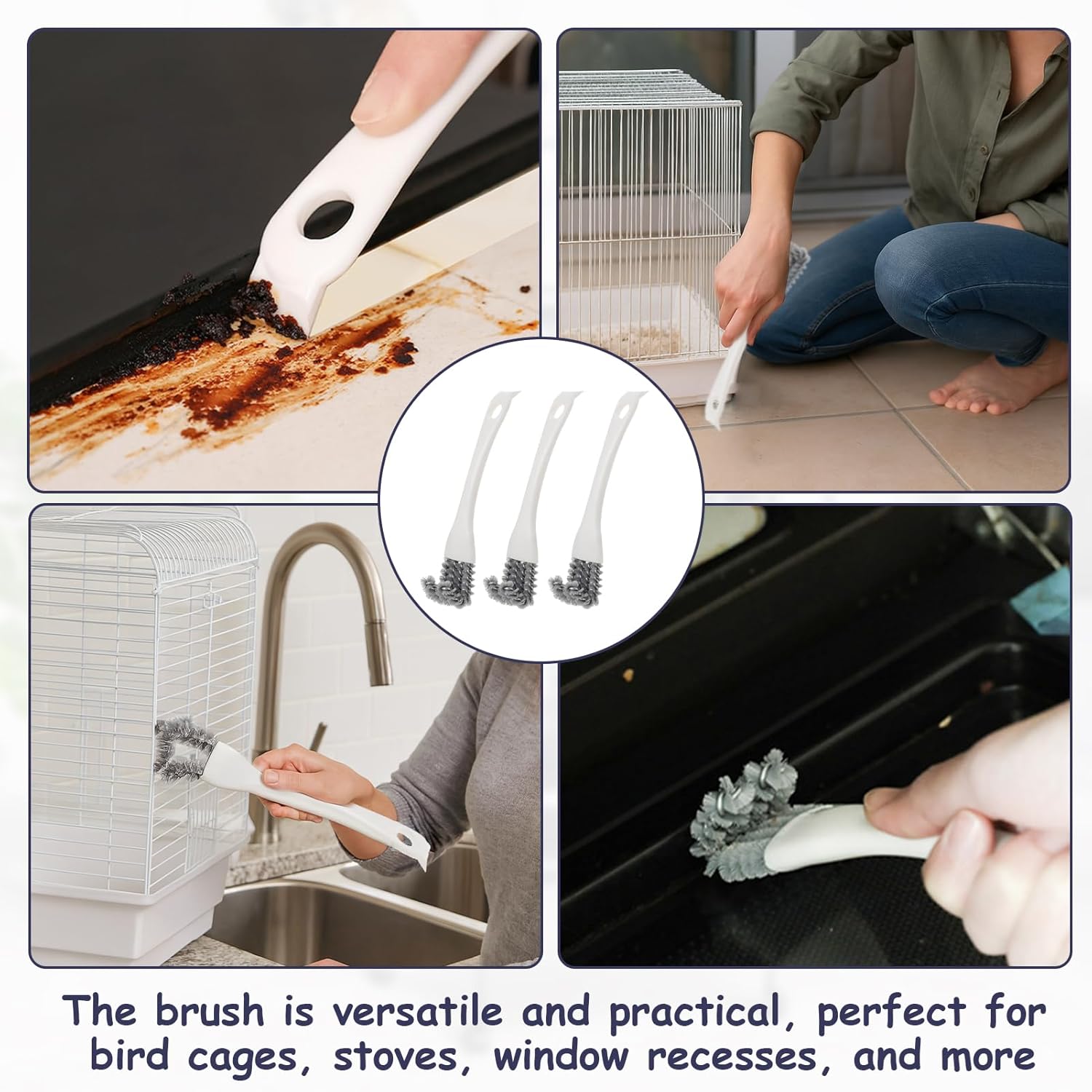 The brush is versatile and practical, perfect for bird cages, stoves, window recesses, and more