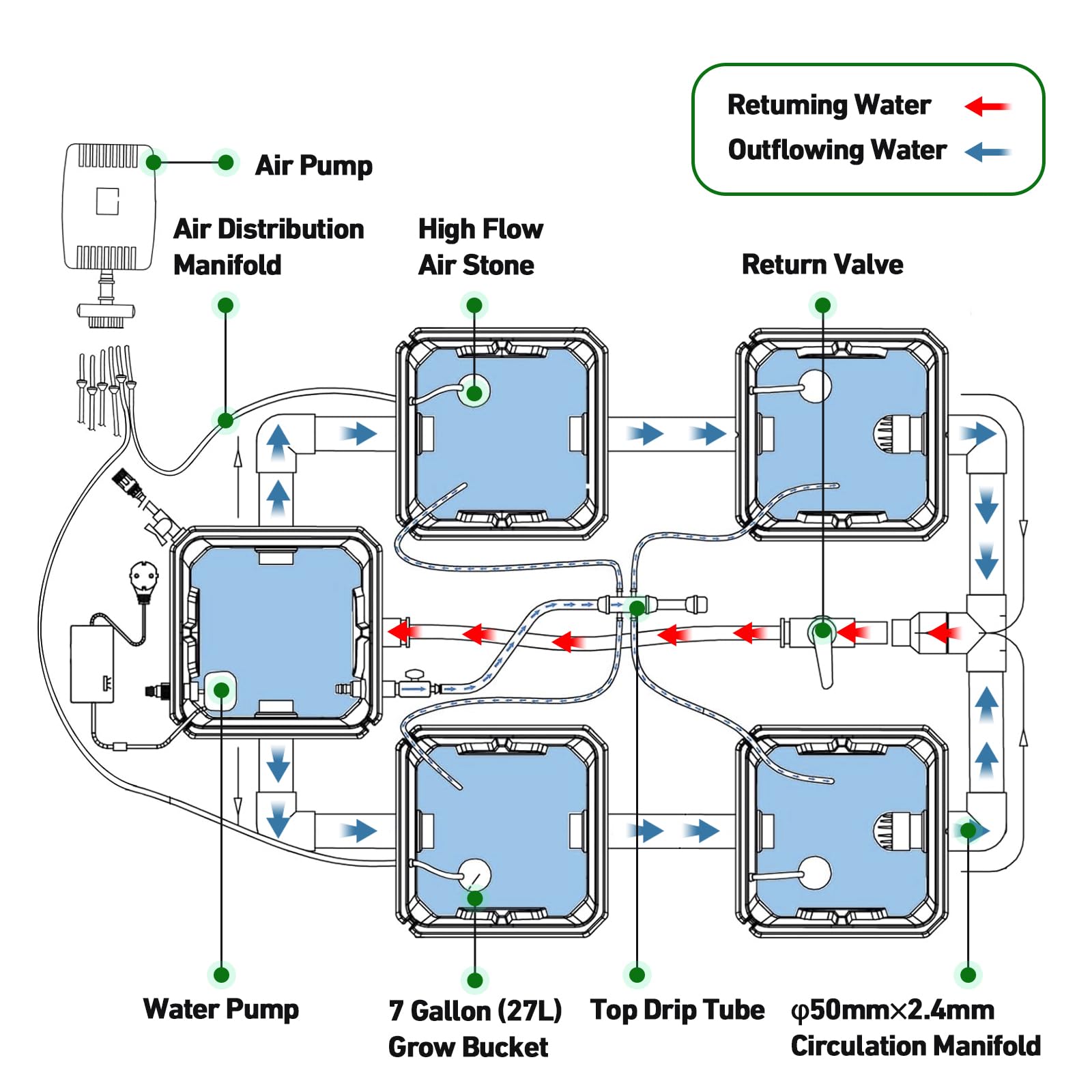 Retuming Water
Outflowing Water

Air Pump

Air Distribution Manifold

High Flow Air Stone

Return Valve

Water Pump

7 Gallon (27L) Grow Bucket

Top Drip Tube

φ50mm×2.4mm Circulation Manifold