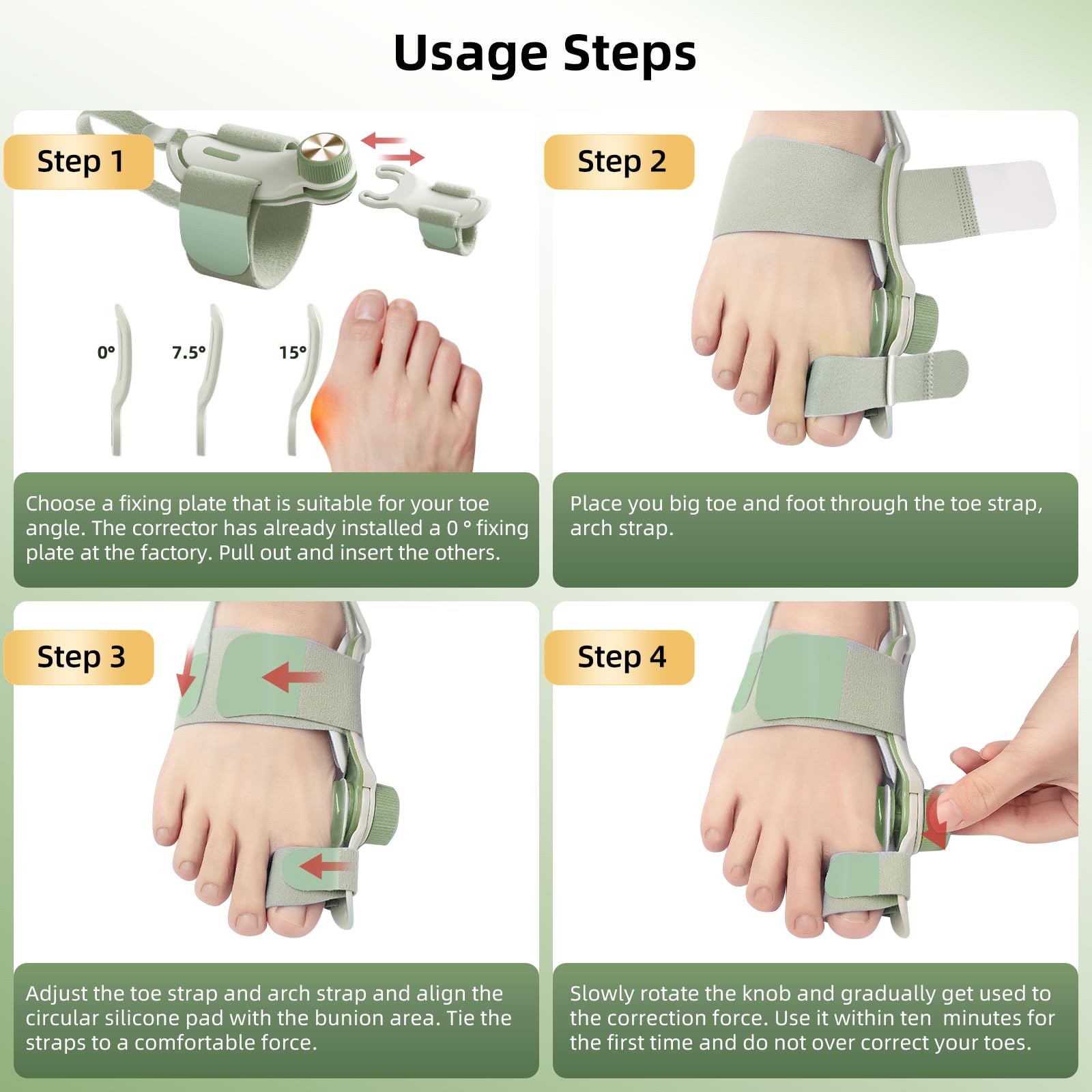 Usage Steps

Step 1

0° 7.5° 15°

Choose a fixing plate that is suitable for your toe angle. The corrector has already installed a 0 ° fixing plate at the factory. Pull out and insert the others.

Step 2

Place you big toe and foot through the toe strap, arch strap.

Step 3

Adjust the toe strap and arch strap and align the circular silicone pad with the bunion area. Tie the straps to a comfortable force.

Step 4

Slowly rotate the knob and gradually get used to the correction force. Use it within ten minutes for the first time and do not over correct your toes.