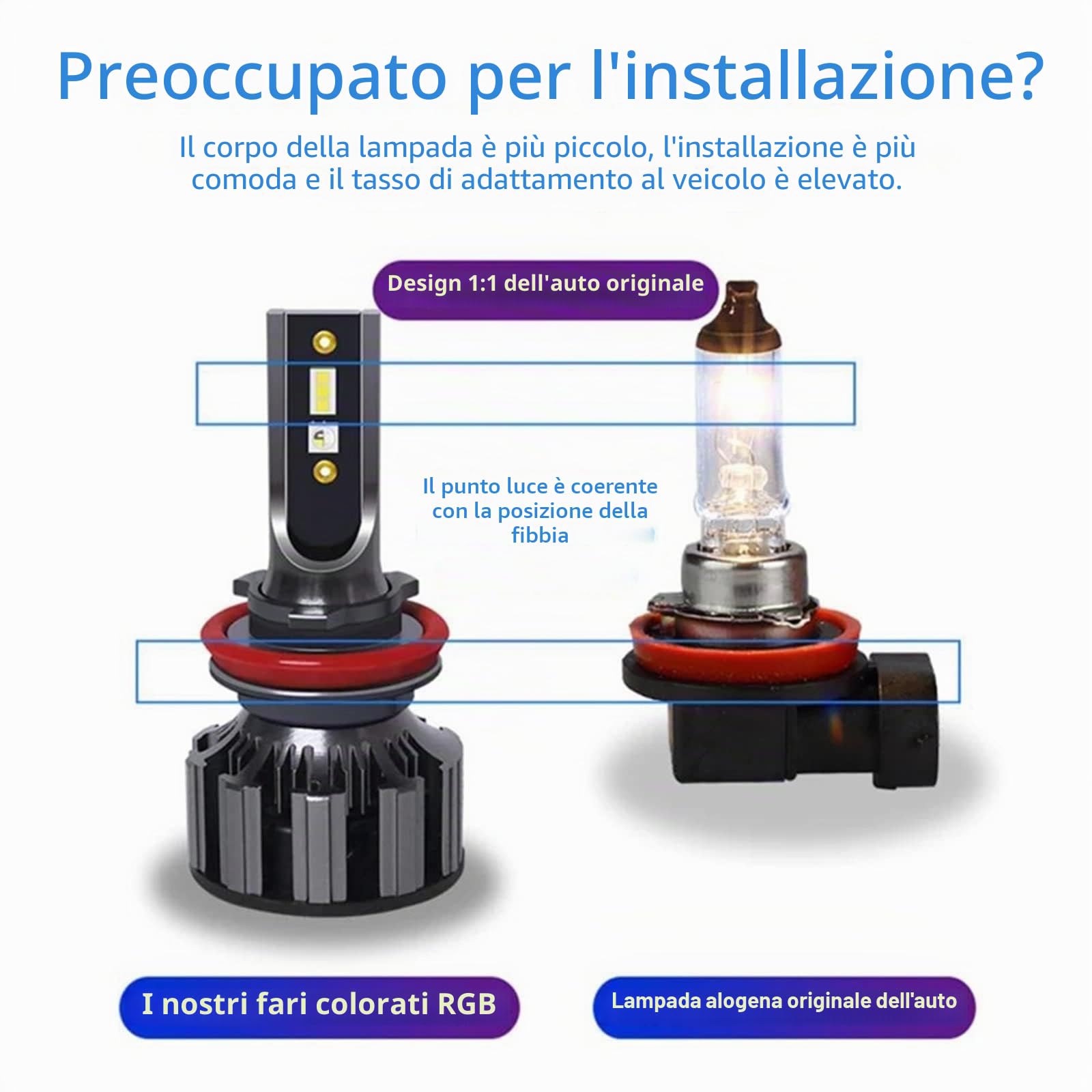 Preoccupato per l'installazione?

Il corpo della lampada è più piccolo, l'installazione è più comoda e il tasso di adattamento al veicolo è elevato.

Design 1:1 dell'auto originale

Il punto luce è coerente con la posizione della fibbia

I nostri fari colorati RGB

Lampada alogena originale dell'auto