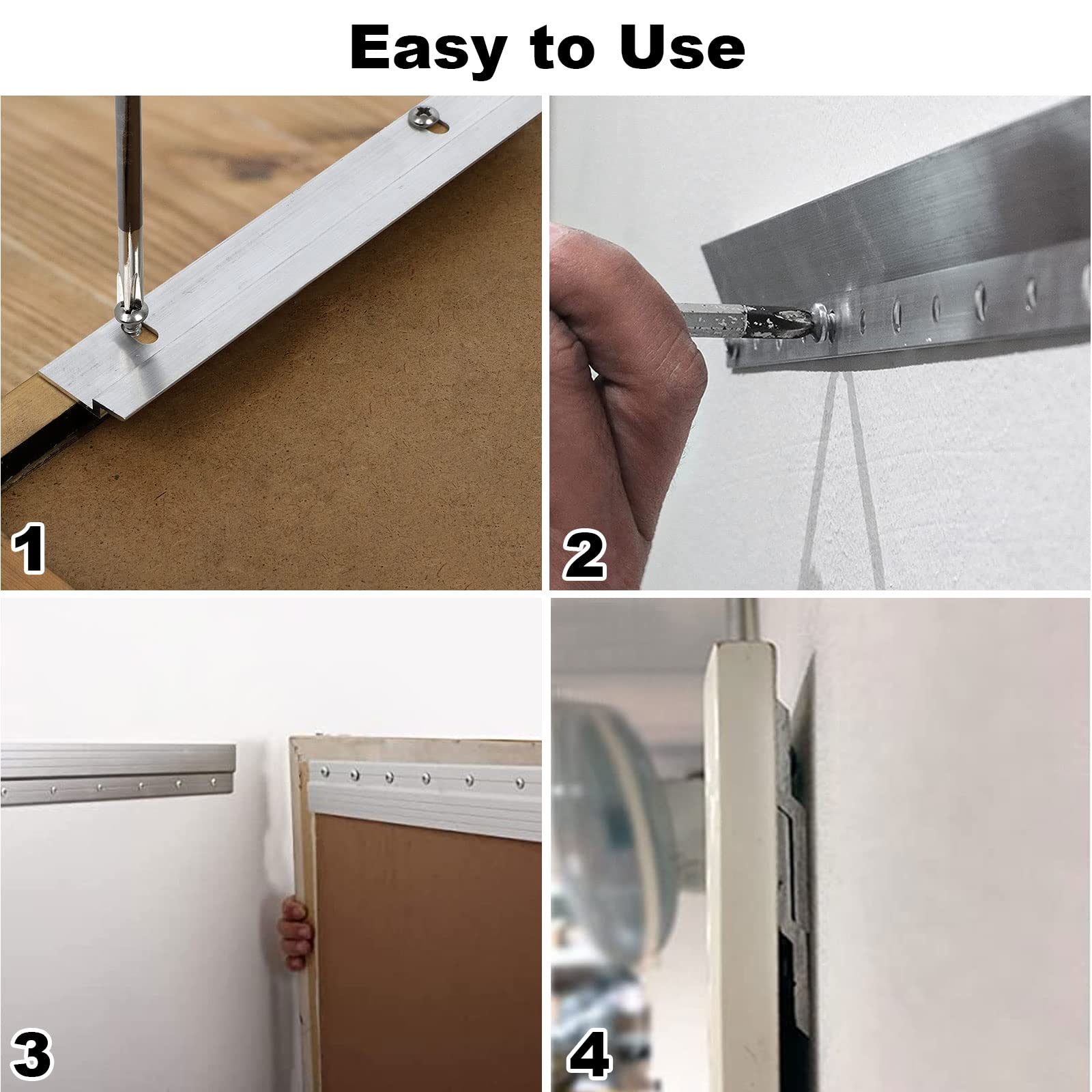 Easy to Use

1

2

3

4