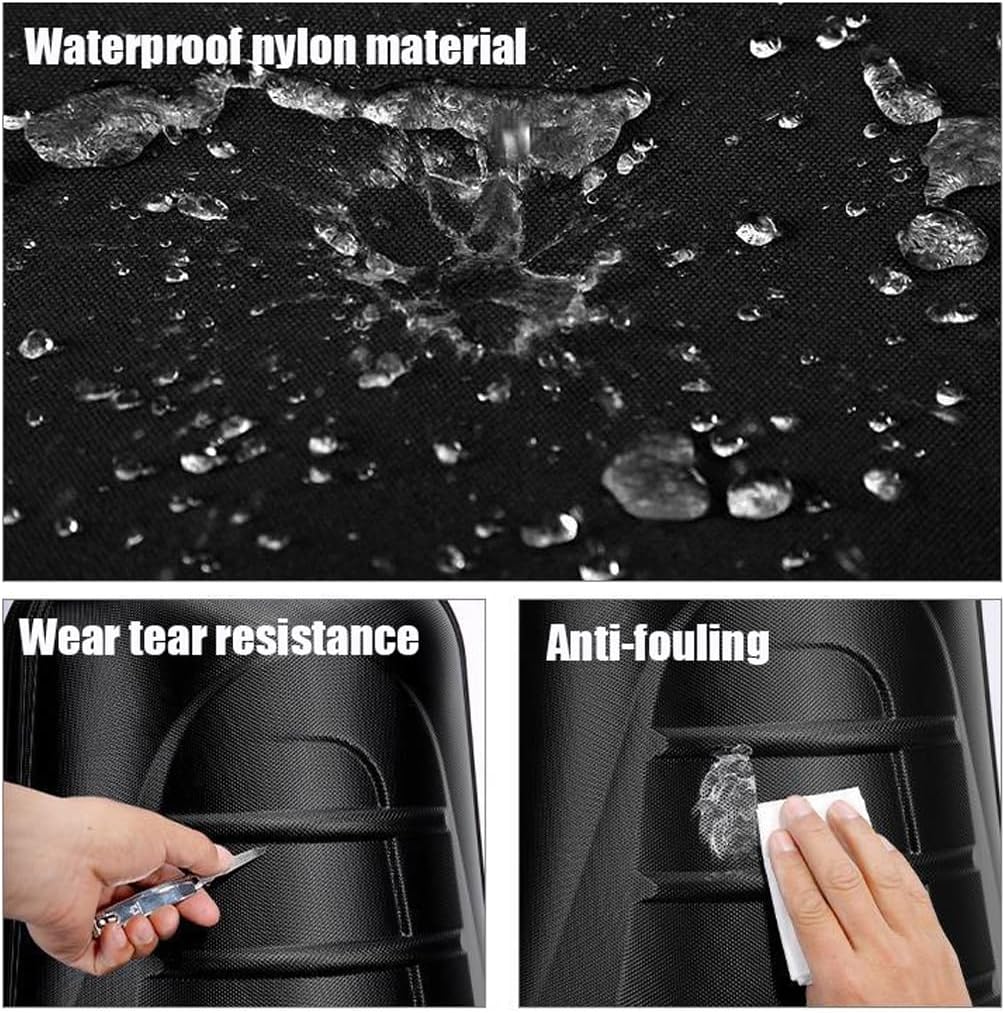 Waterproof nylon material

Wear tear resistance

Anti-fouling