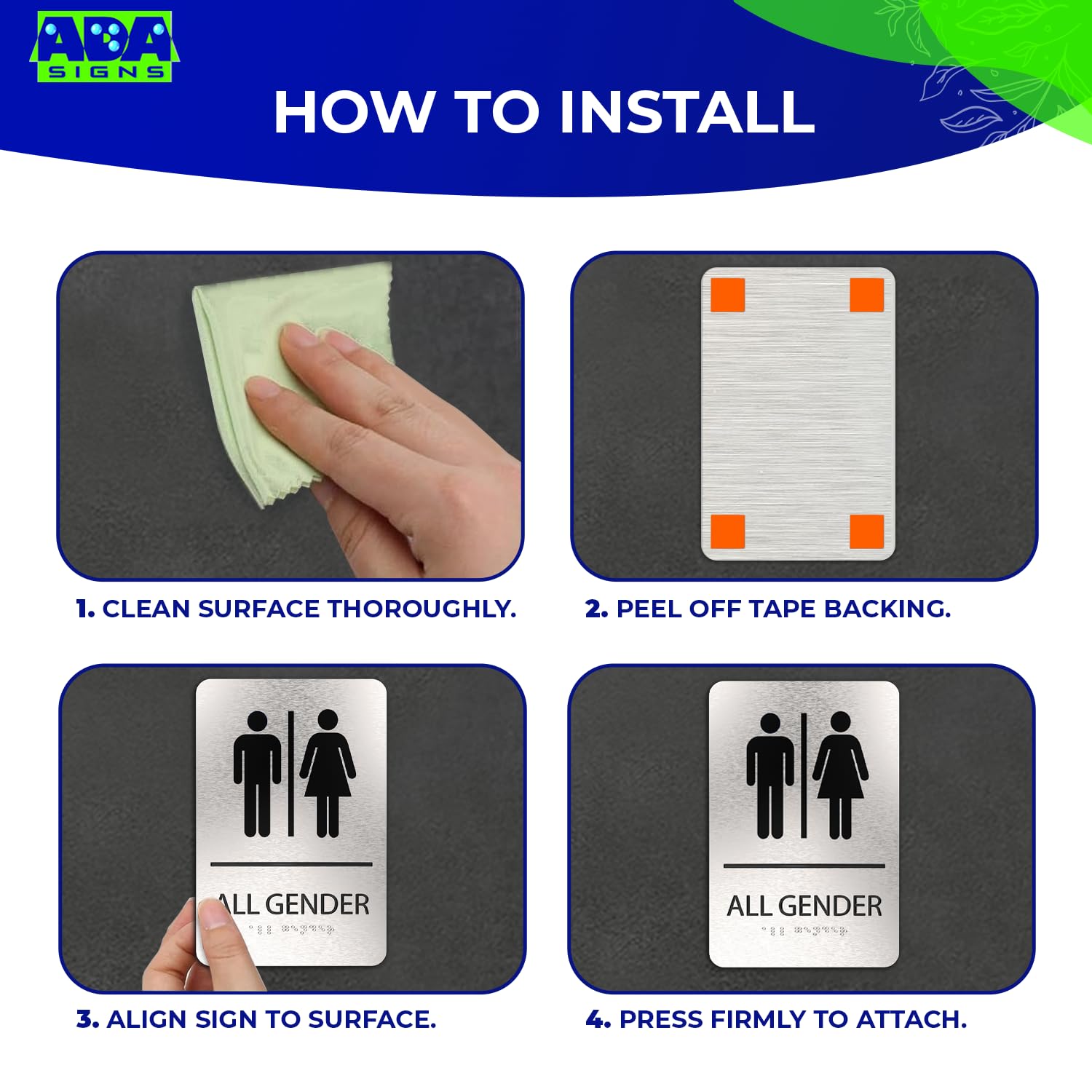 ADA
SIGNS

HOW TO INSTALL

1. CLEAN SURFACE THOROUGHLY.

2. PEEL OFF TAPE BACKING.

ALL GENDER

3. ALIGN SIGN TO SURFACE.

ALL GENDER

4. PRESS FIRMLY TO ATTACH.