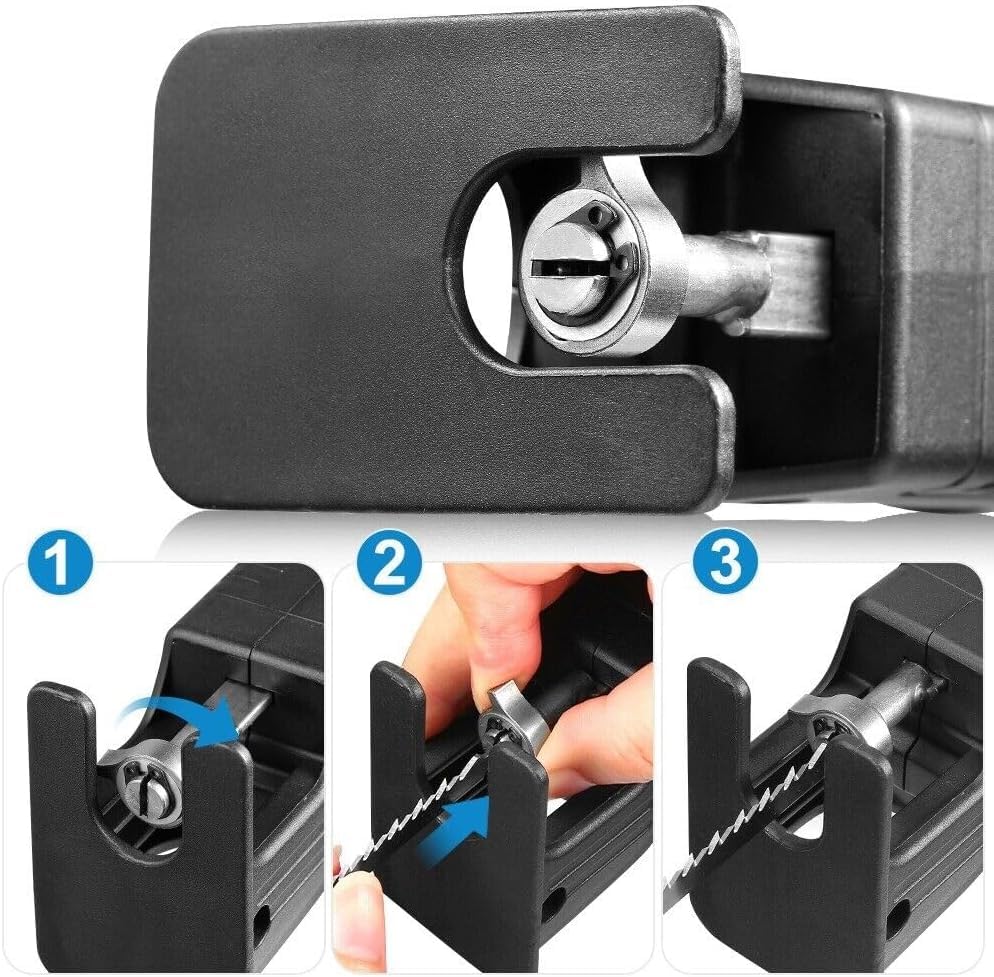 1

2

3