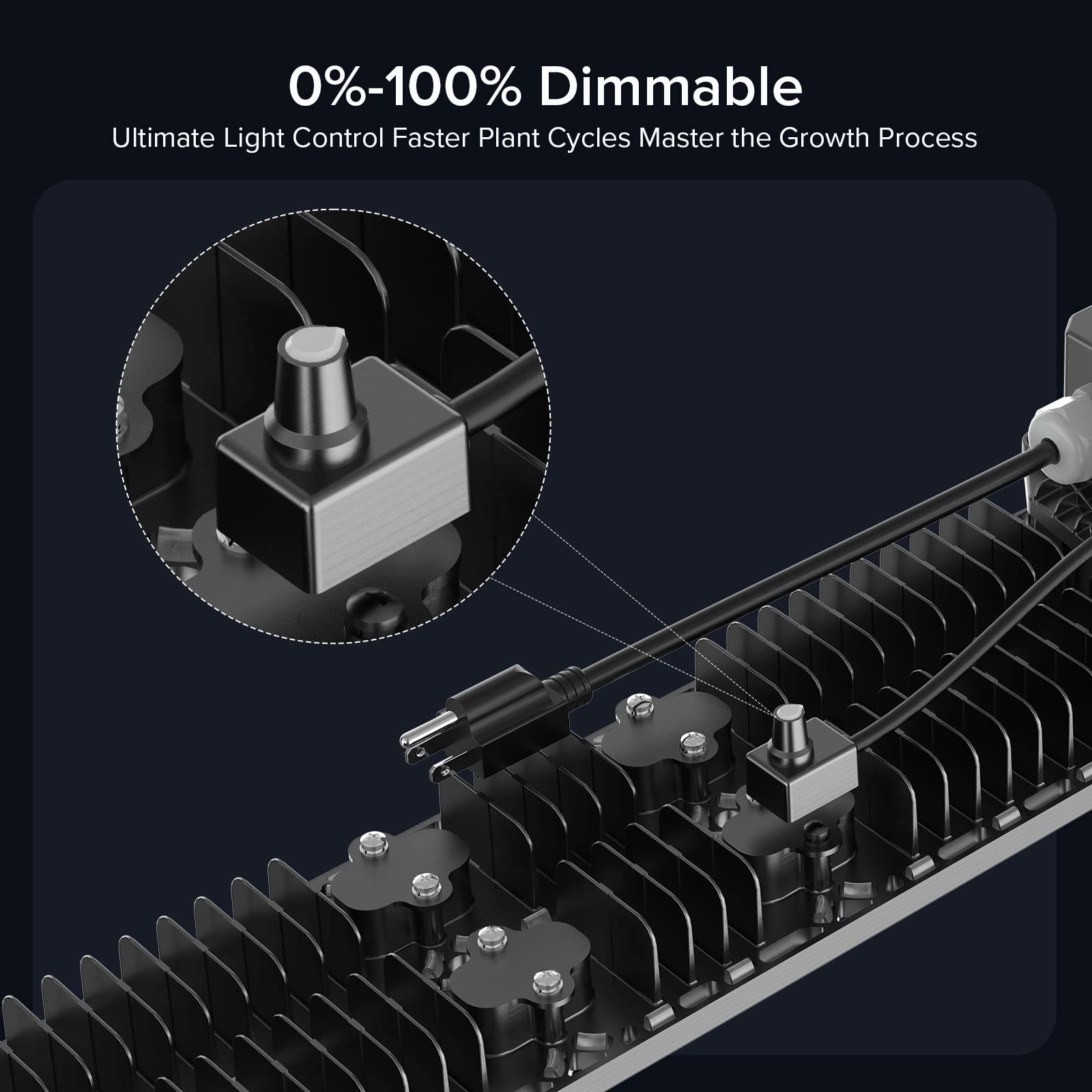 0%-100% Dimmable

Ultimate Light Control Faster Plant Cycles Master the Growth Process