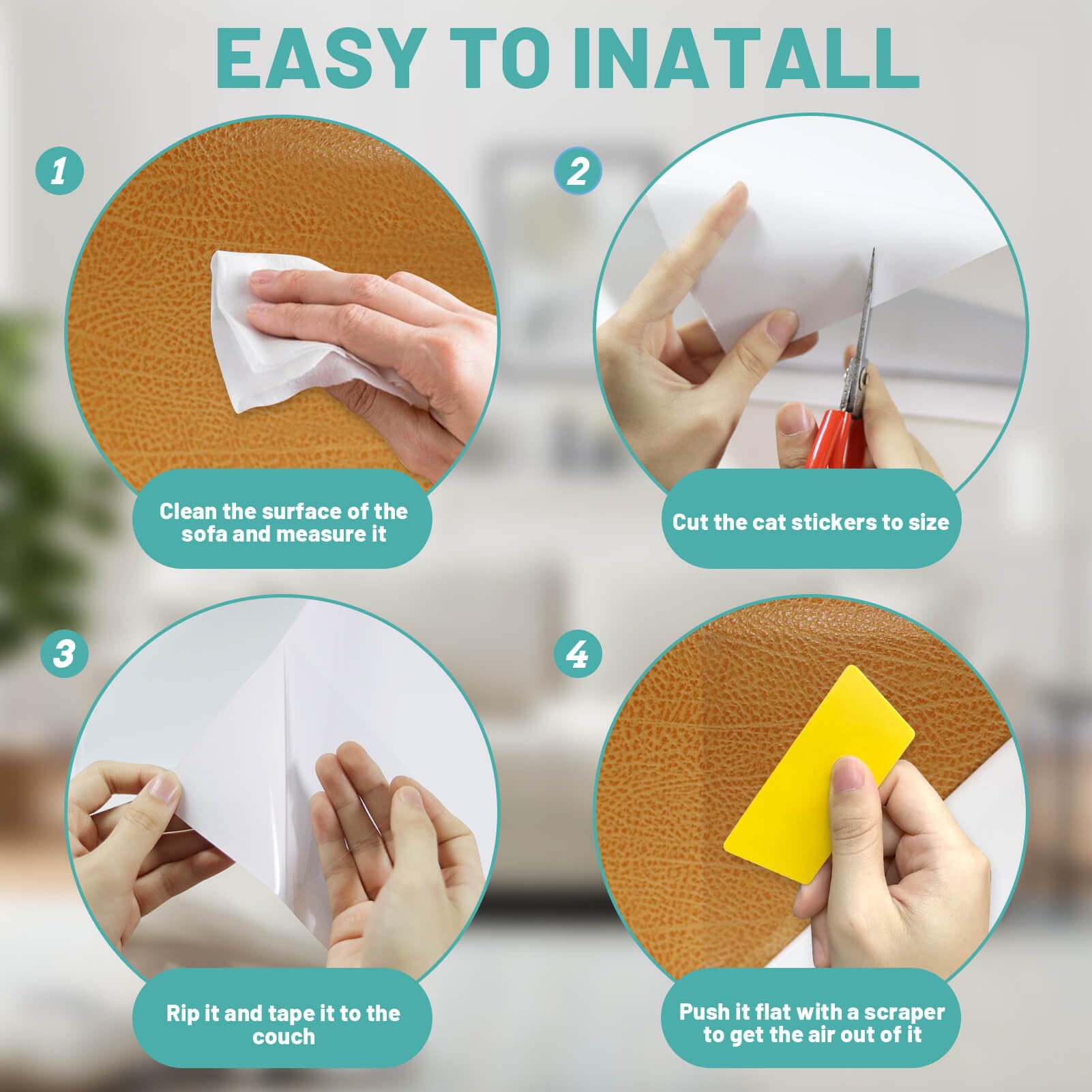 EASY TO INATALL

1

Clean the surface of the sofa and measure it

2

Cut the cat stickers to size

3

Rip it and tape it to the couch

4

Push it flat with a scraper to get the air out of it