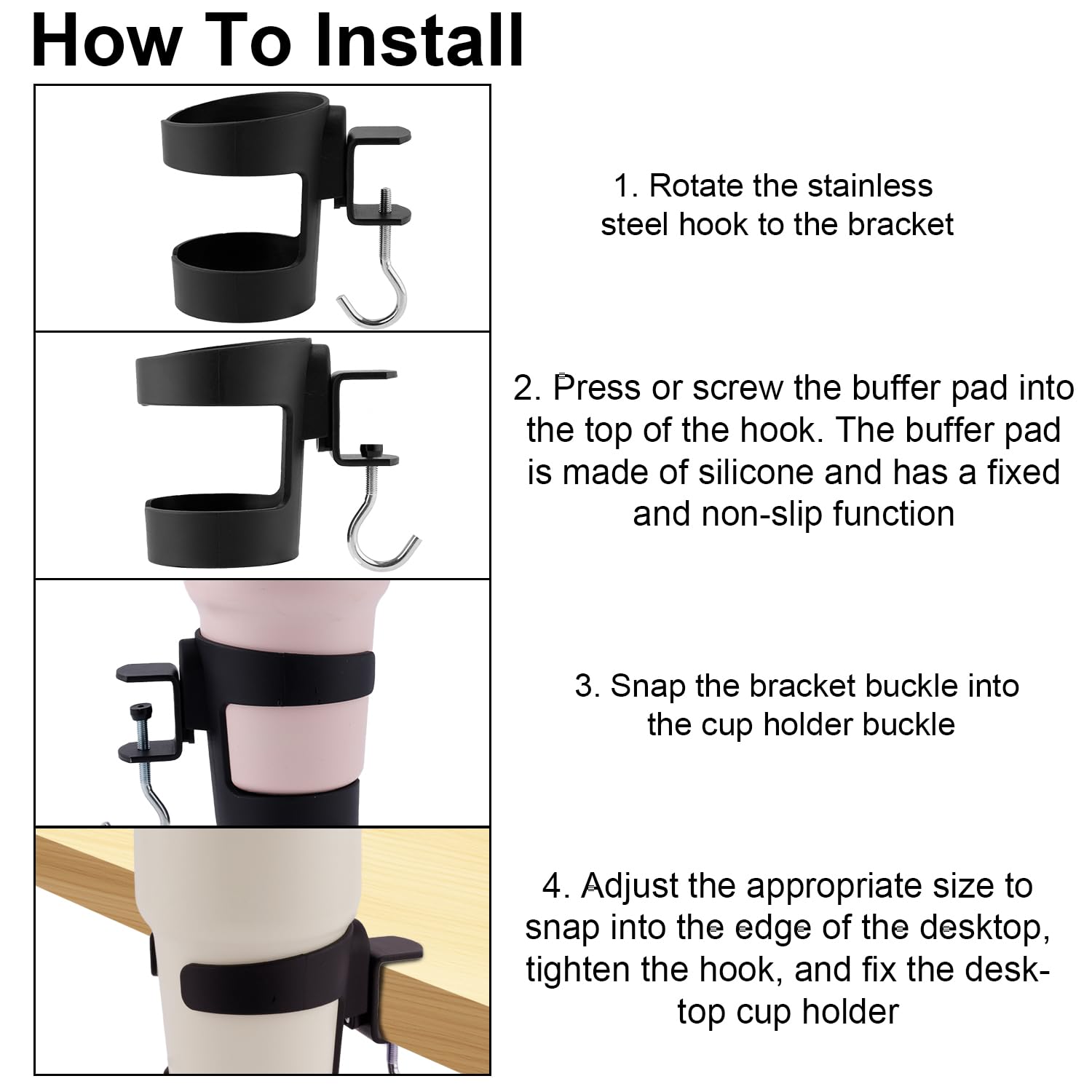 How To Install

1. Rotate the stainless steel hook to the bracket

2. Press or screw the buffer pad into the top of the hook. The buffer pad is made of silicone and has a fixed and non-slip function

3. Snap the bracket buckle into the cup holder buckle

4. Adjust the appropriate size to snap into the edge of the desktop, tighten the hook, and fix the desktop cup holder