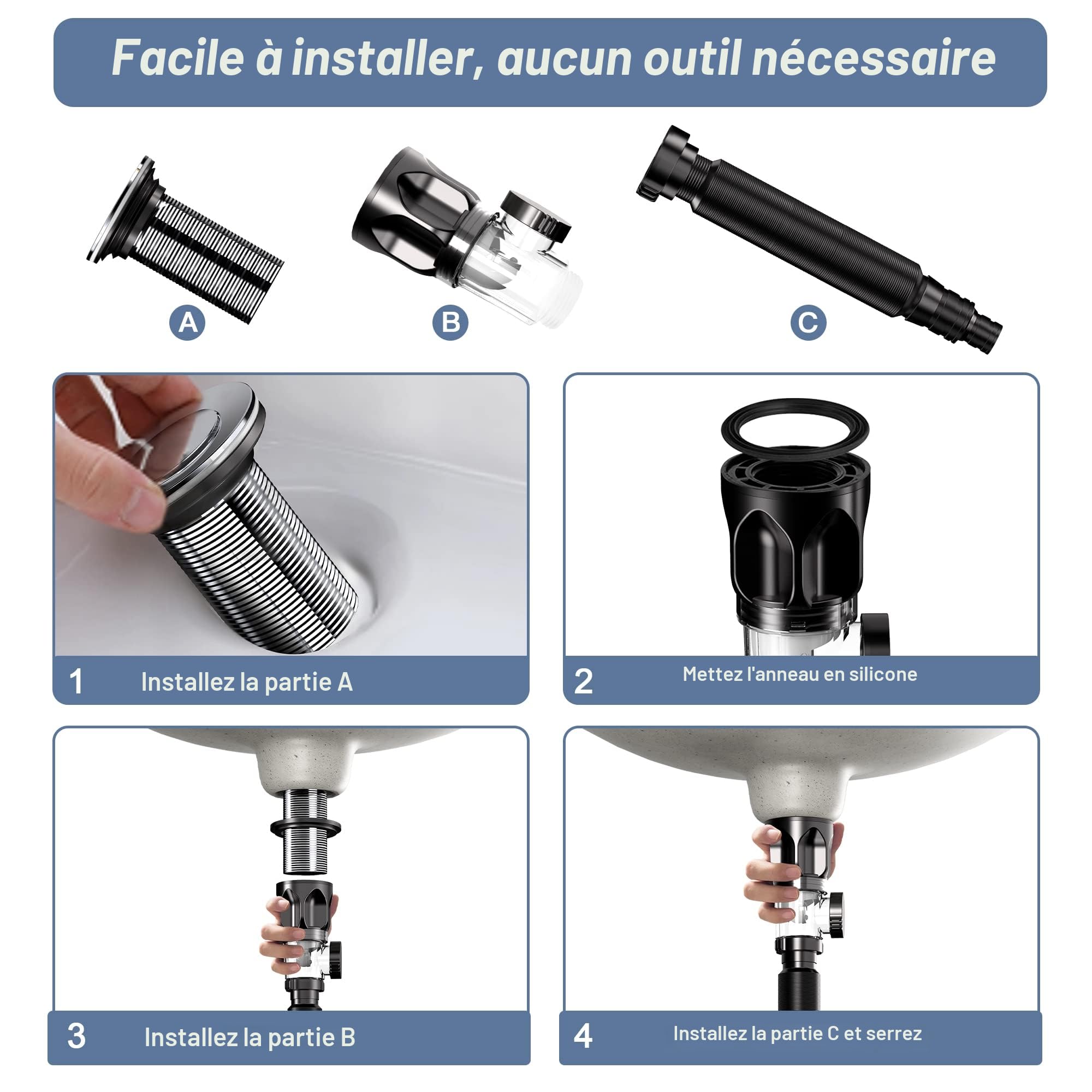 Facile à installer, aucun outil nécessaire

A

B

C

1 Installez la partie A

2 Mettez l'anneau en silicone

3 Installez la partie B

4 Installez la partie C et serrez