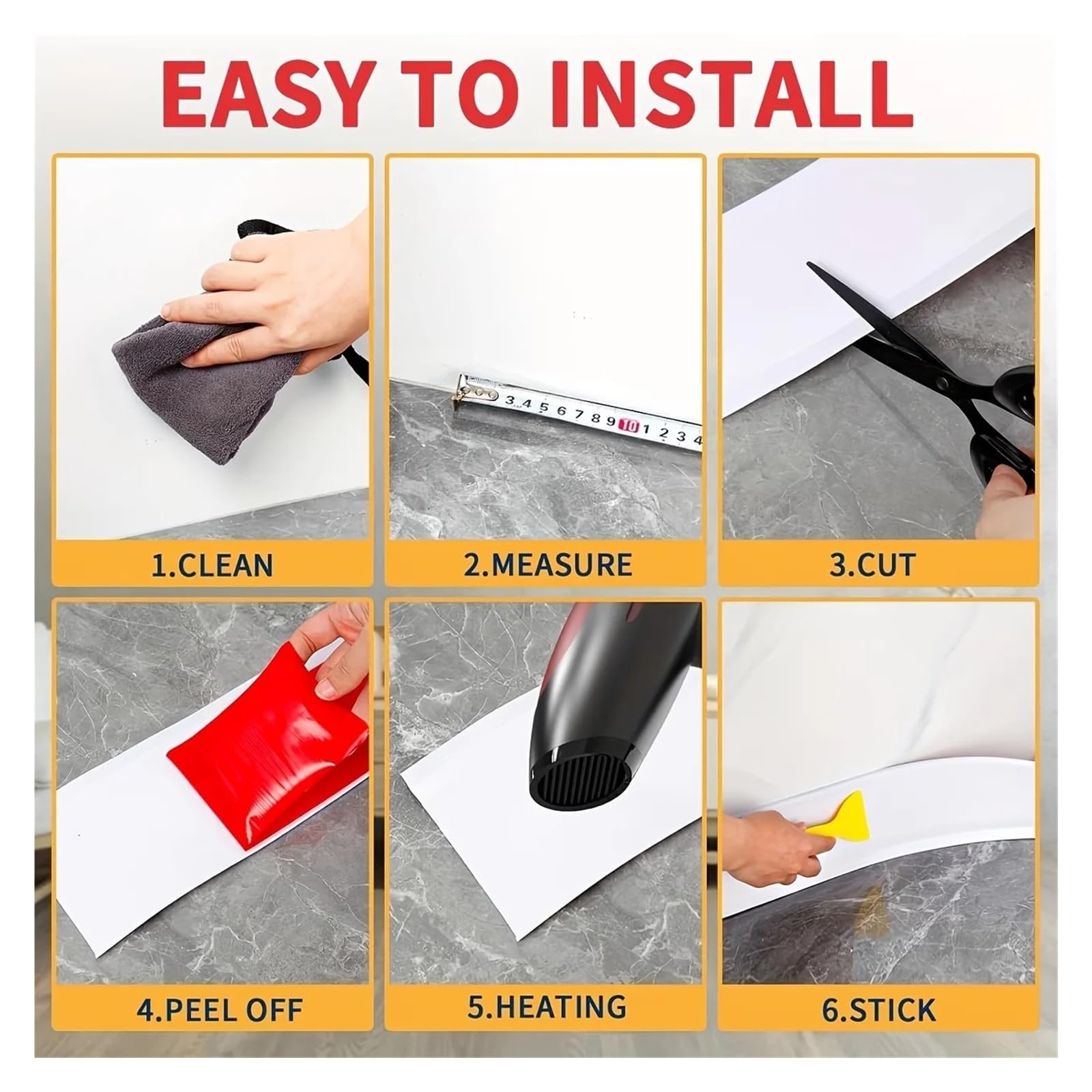 EASY TO INSTALL

3 4 5 6 7 8 9 10 1 2 3 4

1.CLEAN

2.MEASURE

3.CUT

4.PEEL OFF

5.HEATING

6.STICK