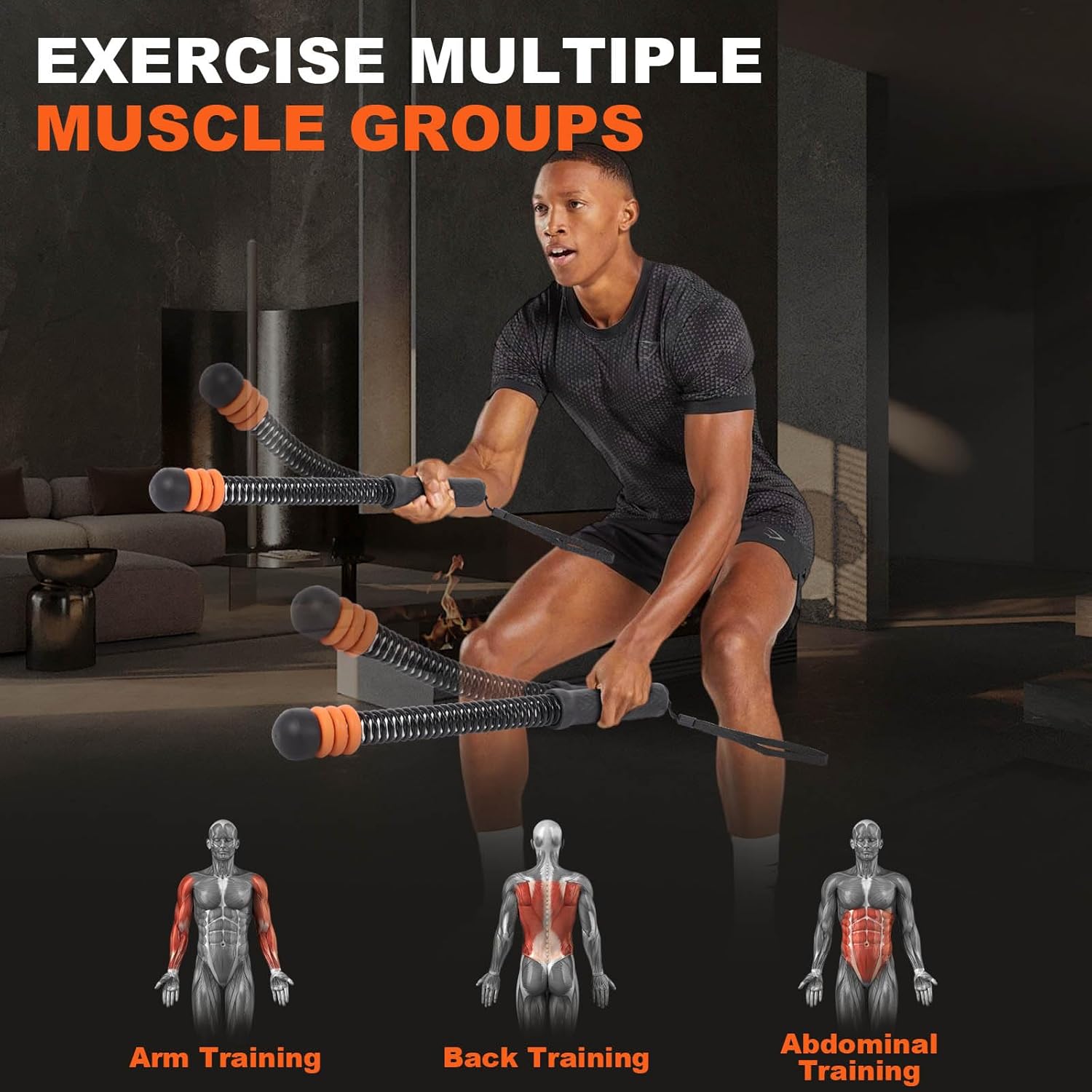 EXERCISE MULTIPLE
MUSCLE GROUPS

Arm Training

Back Training

Abdominal Training