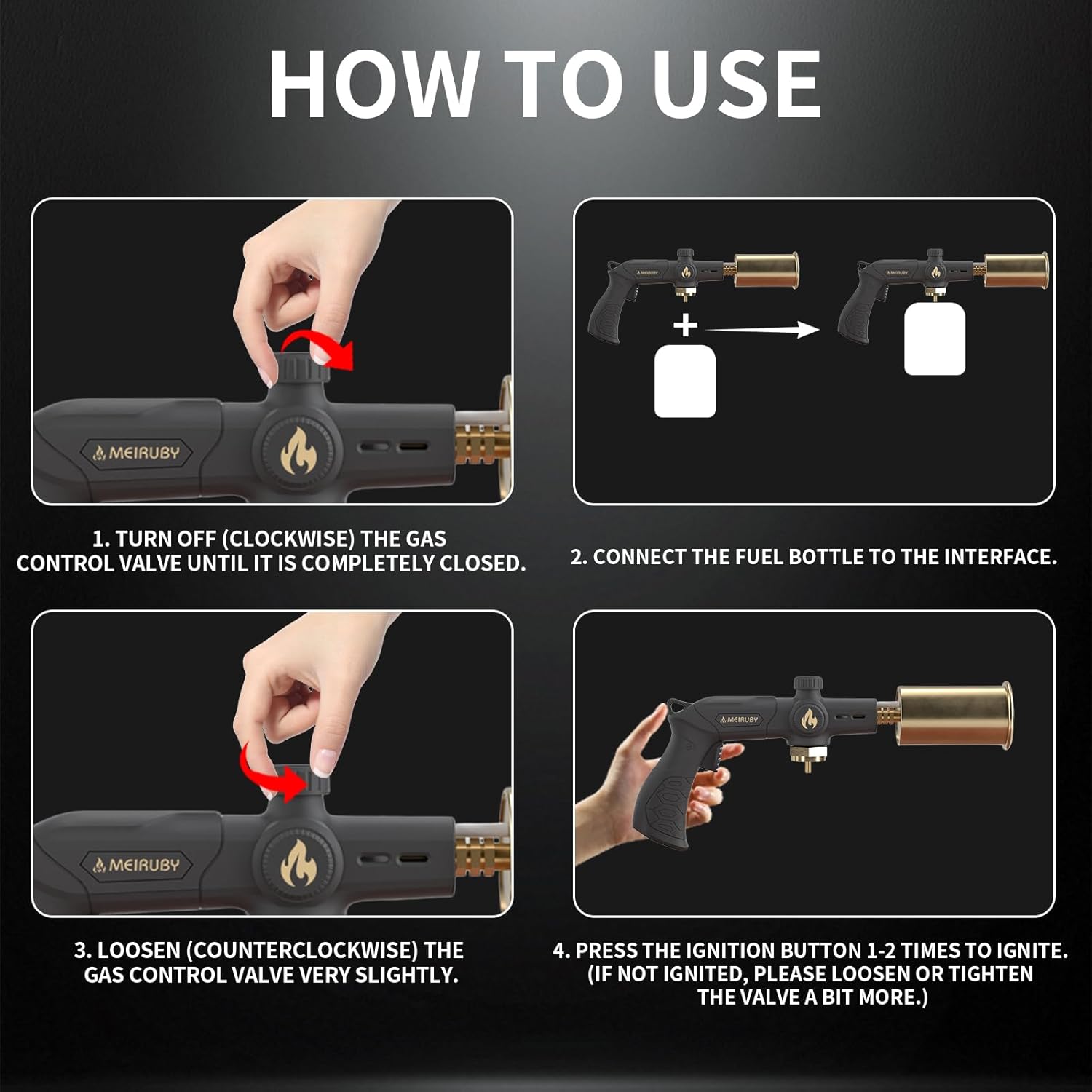 HOW TO USE

MEIRUBY

1. TURN OFF (CLOCKWISE) THE GAS CONTROL VALVE UNTIL IT IS COMPLETELY CLOSED.

MEIRUBY

MEIRUBY

+

2. CONNECT THE FUEL BOTTLE TO THE INTERFACE.

MEIRUBY

3. LOOSEN (COUNTERCLOCKWISE) THE GAS CONTROL VALVE VERY SLIGHTLY.

MEIRUBY

4. PRESS THE IGNITION BUTTON 1-2 TIMES TO IGNITE. (IF NOT IGNITED, PLEASE LOOSEN OR TIGHTEN THE VALVE A BIT MORE.)