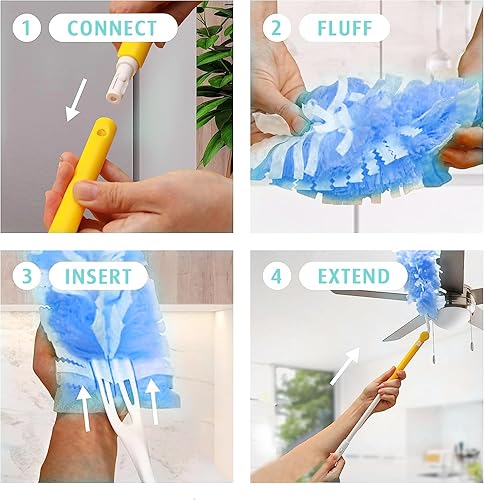 1 CONNECT

2 FLUFF

3 INSERT

4 EXTEND