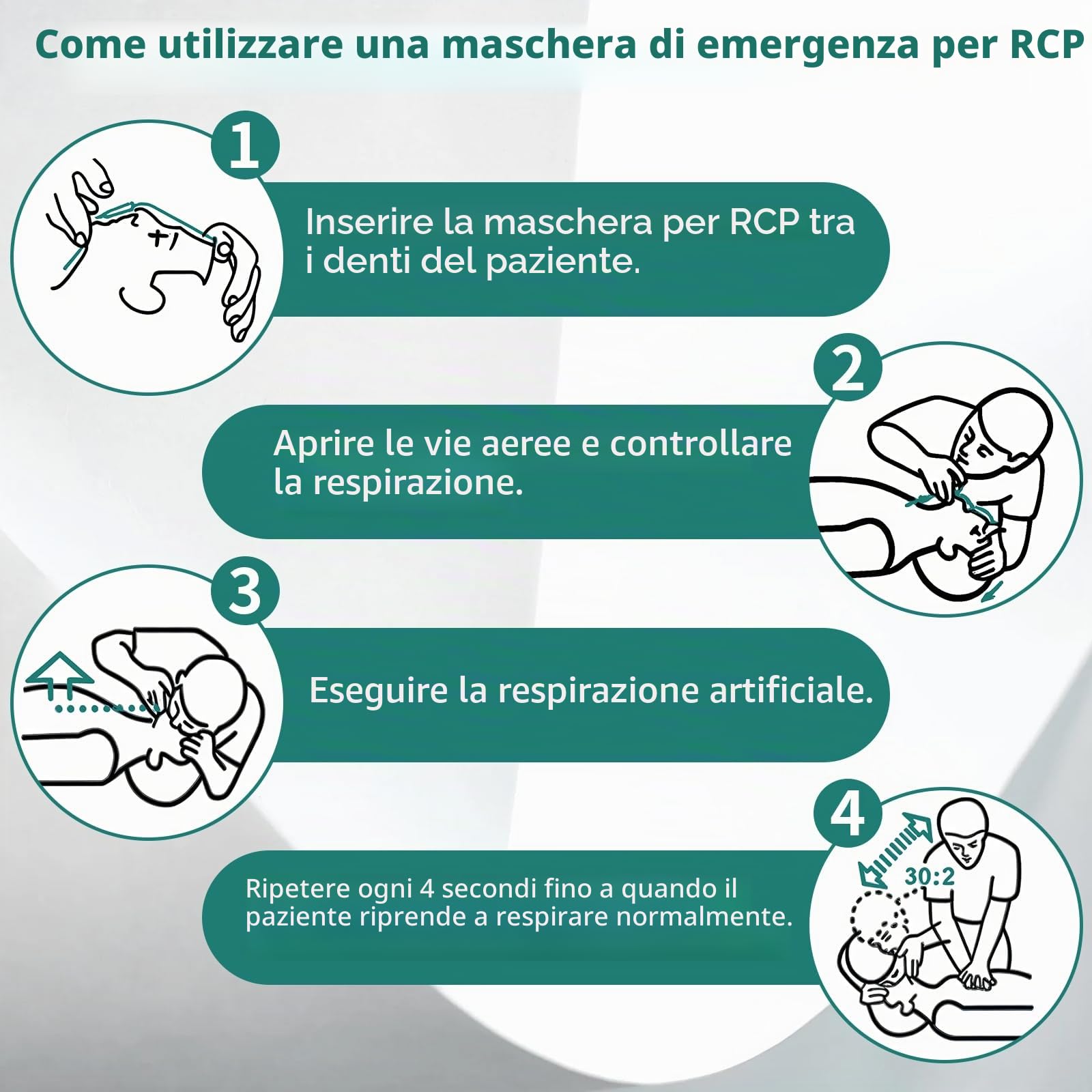 Come utilizzare una maschera di emergenza per RCP

1

Inserire la maschera per RCP tra i denti del paziente.

2

Aprire le vie aeree e controllare la respirazione.

3

Eseguire la respirazione artificiale.

4

Ripetere ogni 4 secondi fino a quando il paziente riprende a respirare normalmente.

30:2