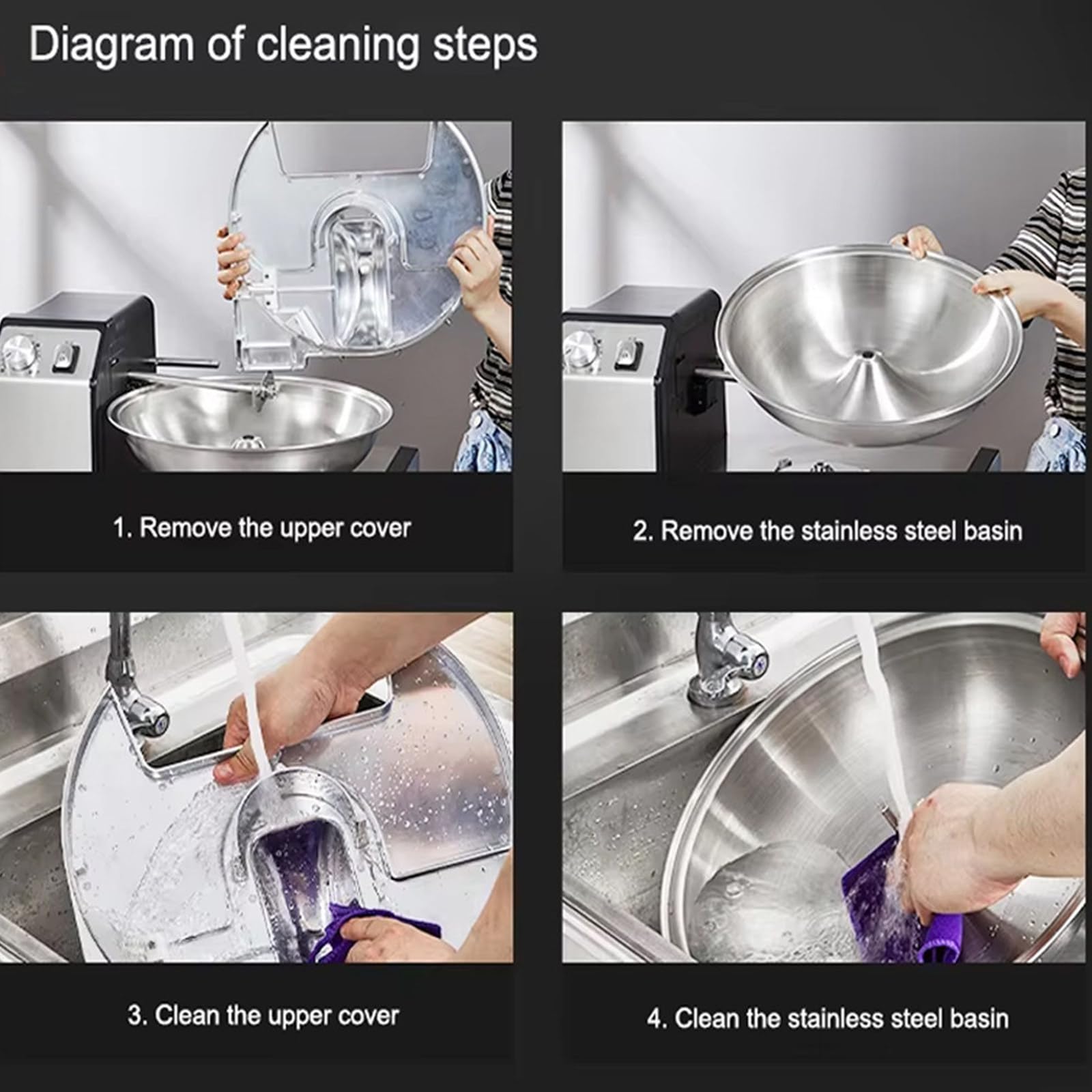 Diagram of cleaning steps

1. Remove the upper cover

2. Remove the stainless steel basin

3. Clean the upper cover

4. Clean the stainless steel basin