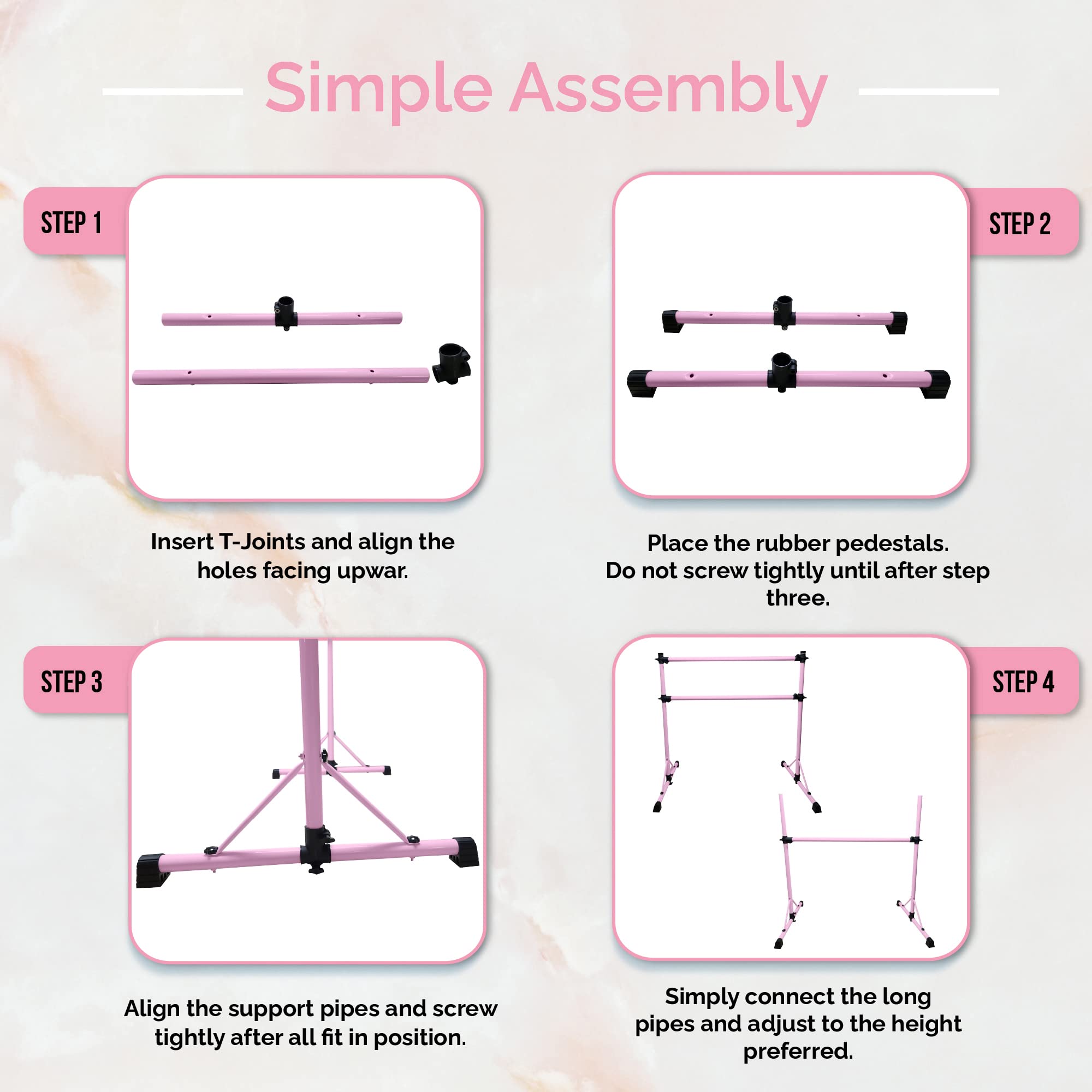 Simple Assembly

STEP 1

Insert T-Joints and align the holes facing upwar.

STEP 2

Place the rubber pedestals. Do not screw tightly until after step three.

STEP 3

Align the support pipes and screw tightly after all fit in position.

STEP 4

Simply connect the long pipes and adjust to the height preferred.