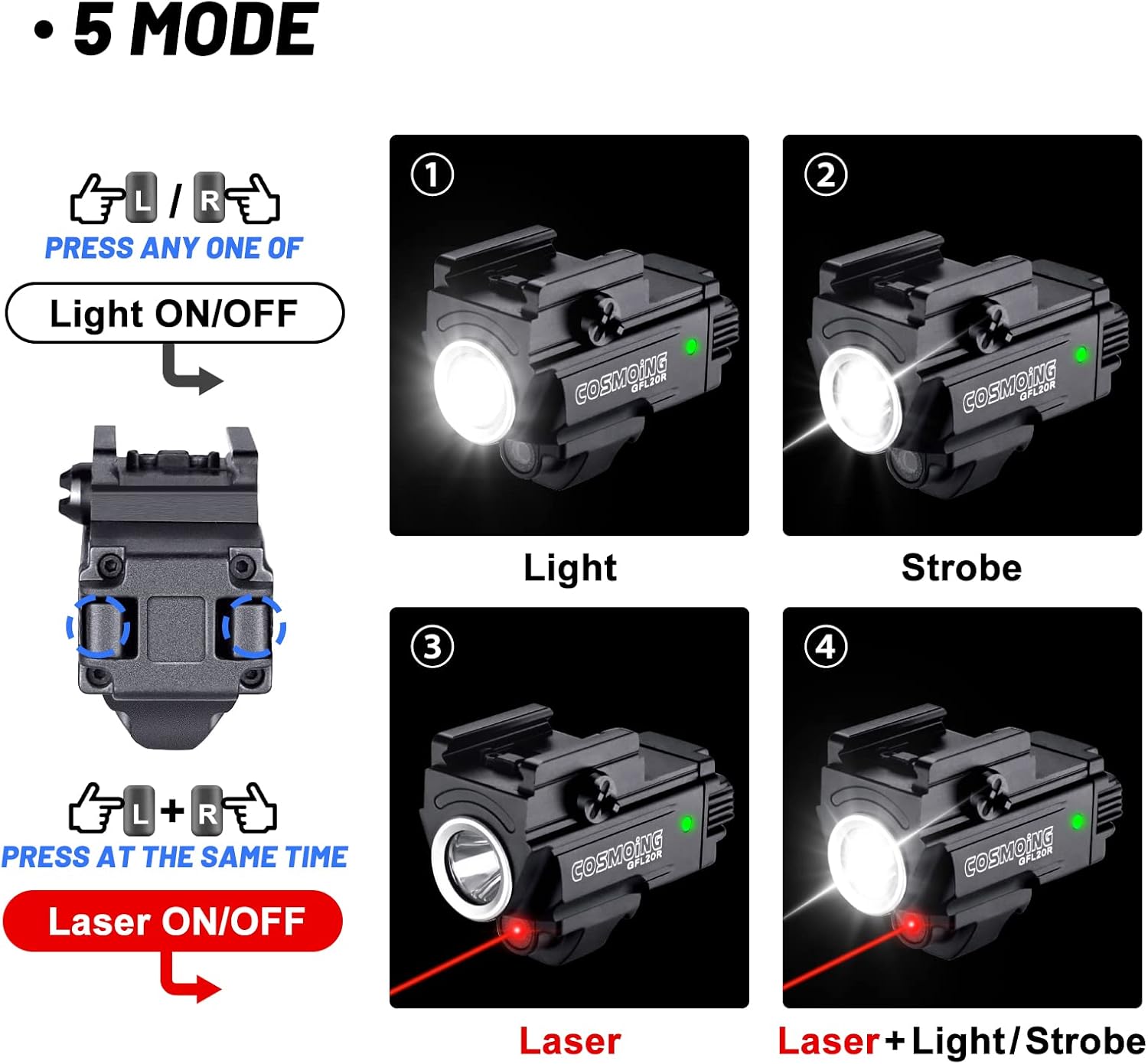 • 5 MODE

L / R

PRESS ANY ONE OF

Light ON/OFF

L + R

PRESS AT THE SAME TIME

Laser ON/OFF

①

COSMOiNG GFL20R

Light

②

COSMOiNG GFL20R

Strobe

③

COSMOiNG GFL20R

Laser

④

COSMOiNG GFL20R

Laser + Light / Strobe