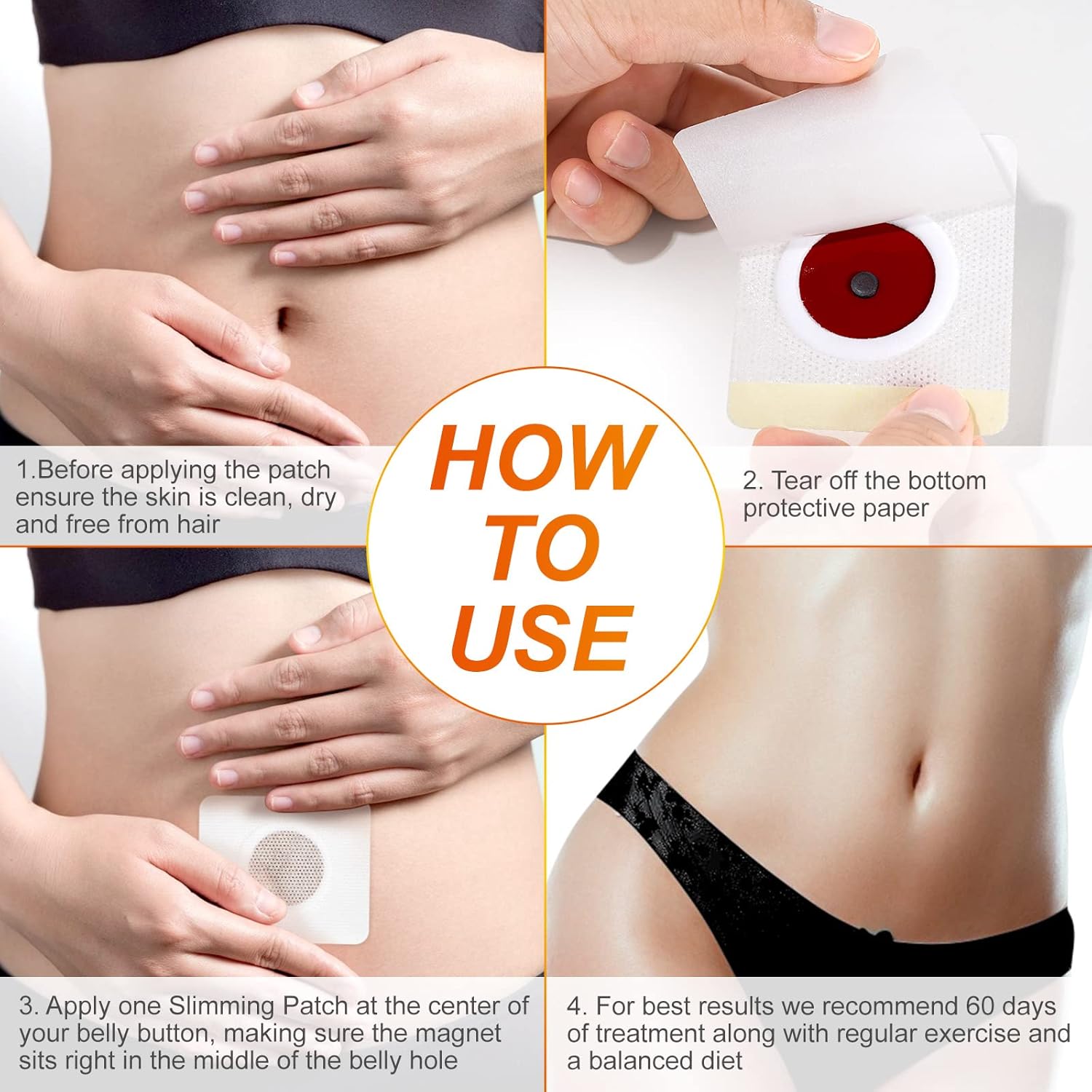 HOW TO USE

1.Before applying the patch ensure the skin is clean, dry and free from hair

2. Tear off the bottom protective paper

3. Apply one Slimming Patch at the center of your belly button, making sure the magnet sits right in the middle of the belly hole

4. For best results we recommend 60 days of treatment along with regular exercise and a balanced diet