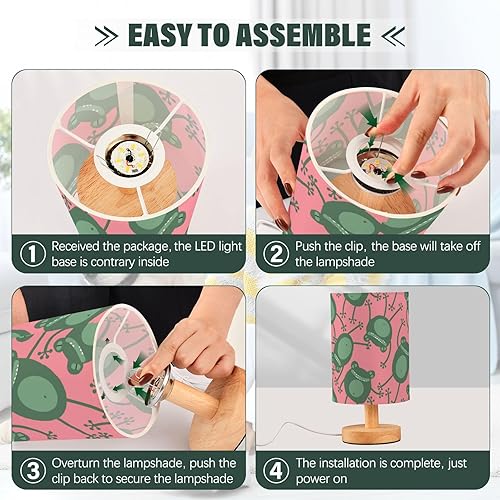 EASY TO ASSEMBLE

① Received the package, the LED light base is contrary inside

② Push the clip, the base will take off the lampshade

③ Overturn the lampshade, push the clip back to secure the lampshade

④ The installation is complete, just power on