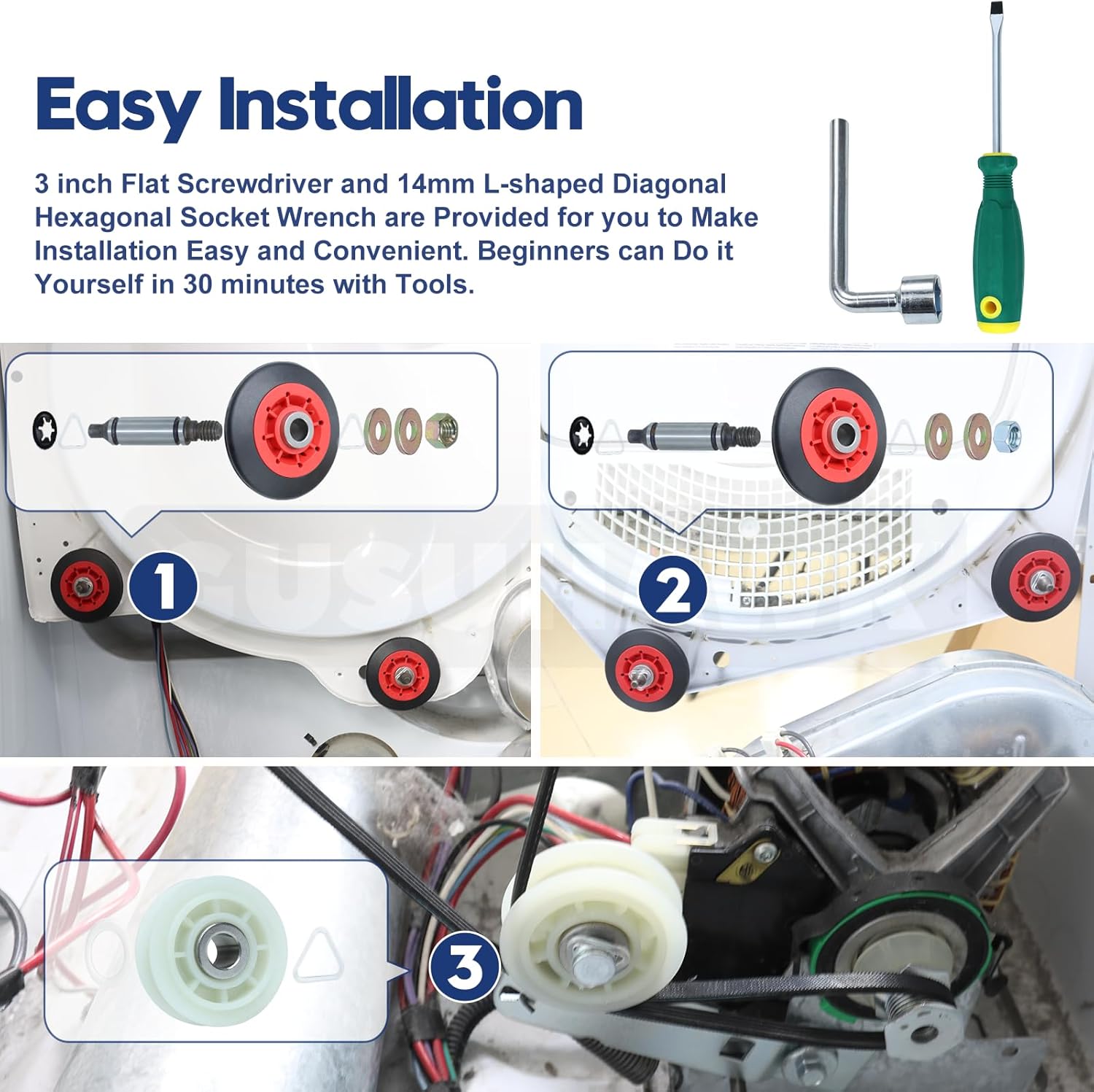 Easy Installation

3 inch Flat Screwdriver and 14mm L-shaped Diagonal Hexagonal Socket Wrench are Provided for you to Make Installation Easy and Convenient. Beginners can Do it Yourself in 30 minutes with Tools.

1

2

3