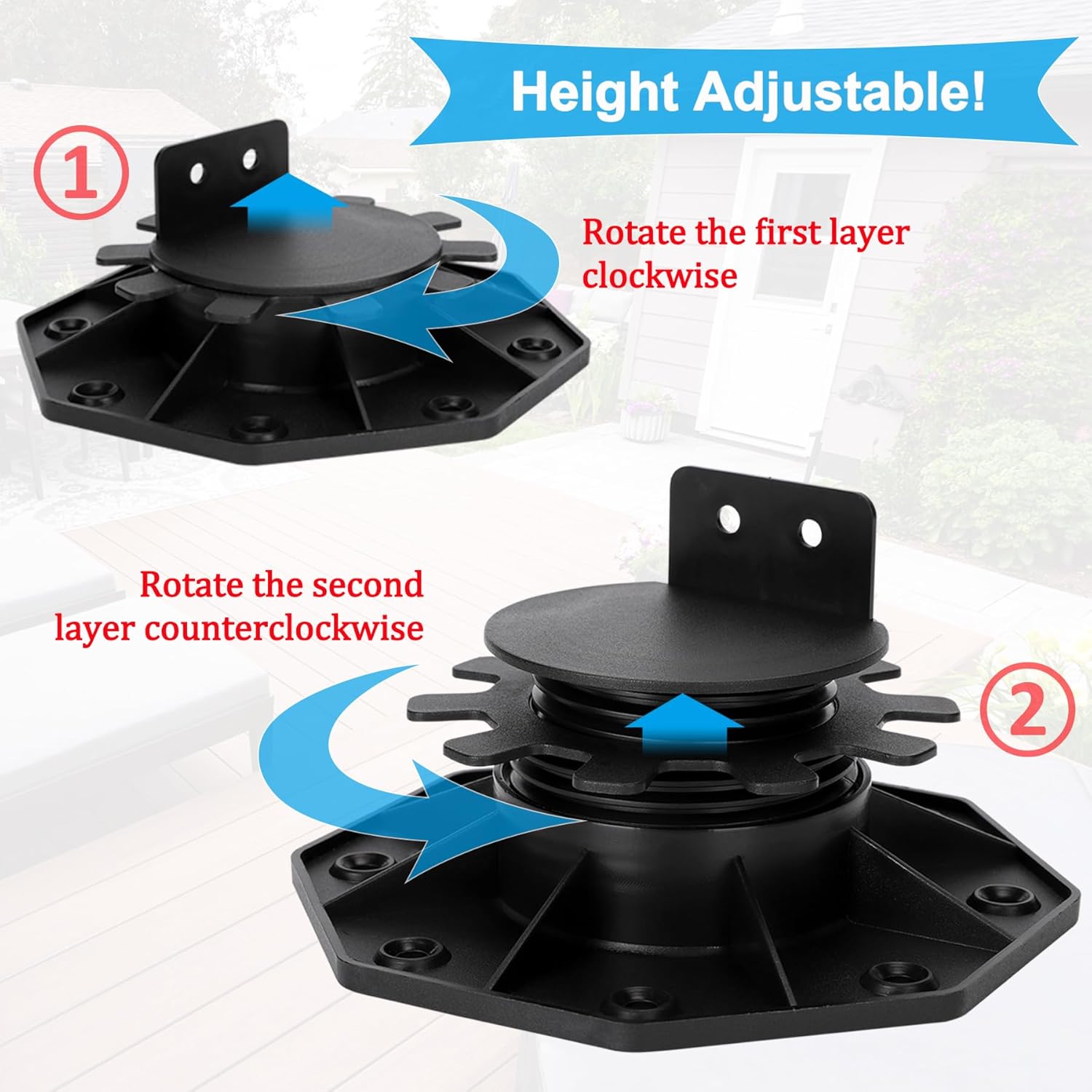 Height Adjustable!

1

Rotate the first layer clockwise

Rotate the second layer counterclockwise

2