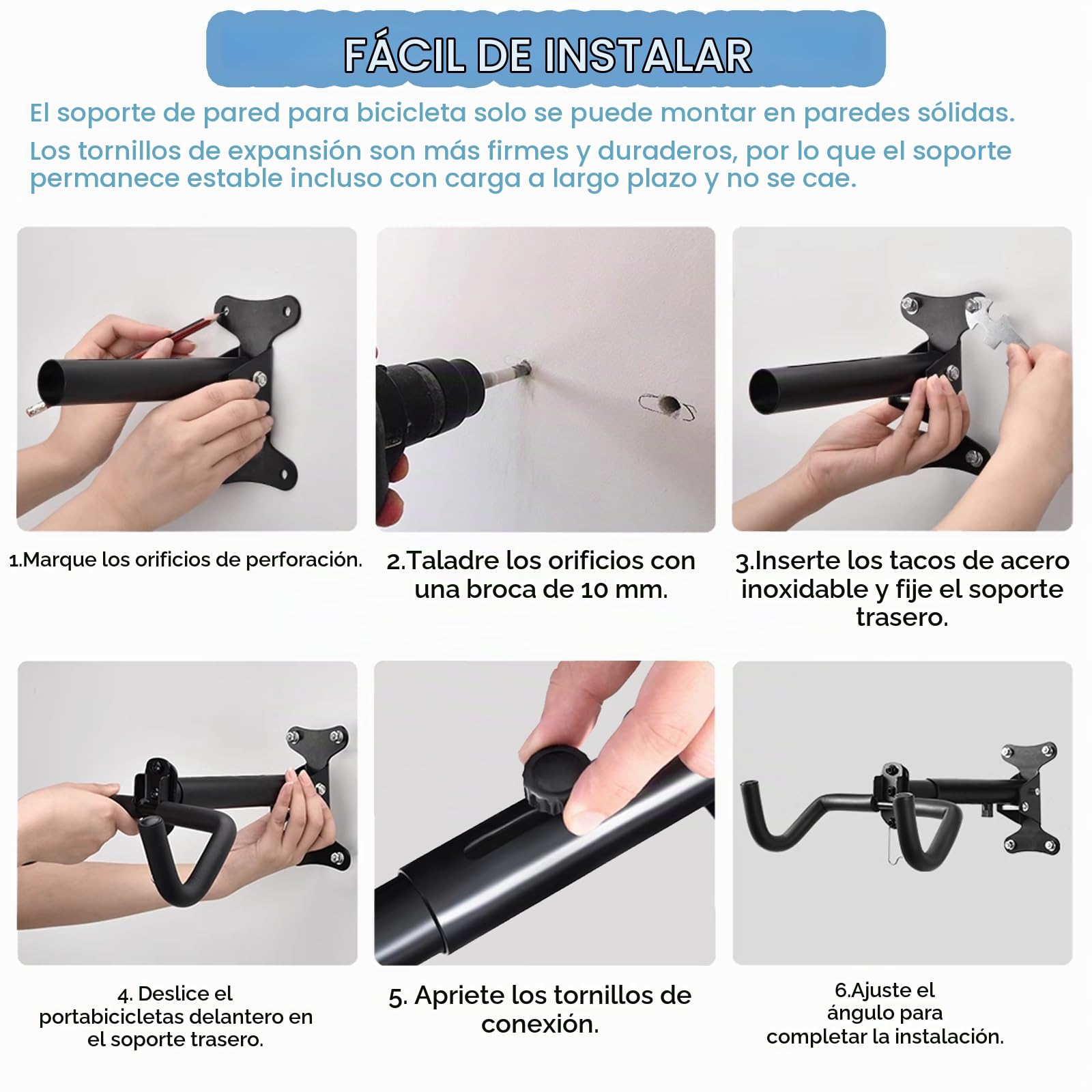 FÁCIL DE INSTALAR

El soporte de pared para bicicleta solo se puede montar en paredes sólidas.

Los tornillos de expansión son más firmes y duraderos, por lo que el soporte permanece estable incluso con carga a largo plazo y no se cae.

1.Marque los orificios de perforación.

2.Taladre los orificios con una broca de 10 mm.

3.Inserte los tacos de acero inoxidable y fije el soporte trasero.

4. Deslice el portabicicletas delantero en el soporte trasero.

5. Apriete los tornillos de conexión.

6.Ajuste el ángulo para completar la instalación.