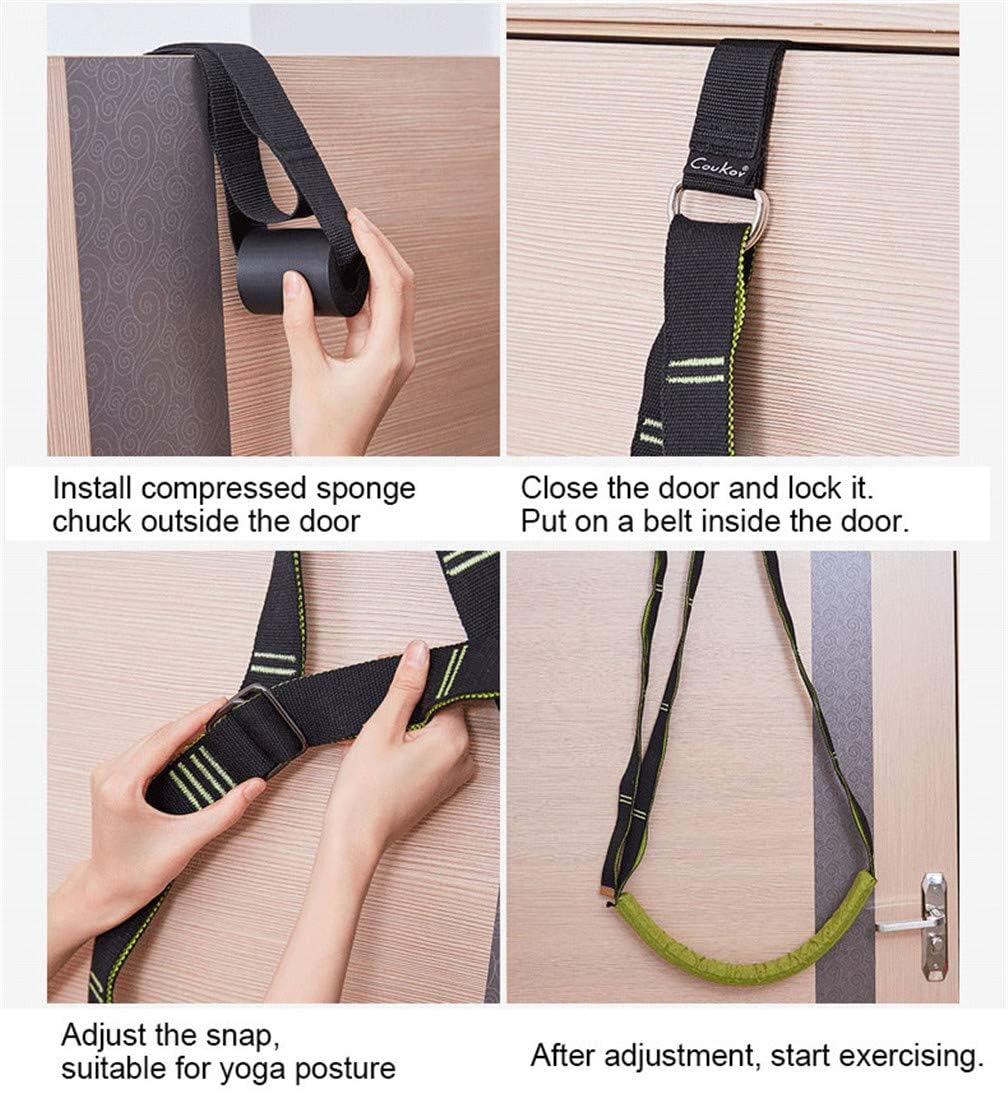 Coukor

Install compressed sponge chuck outside the door

Close the door and lock it.
Put on a belt inside the door.

Adjust the snap, suitable for yoga posture

After adjustment, start exercising.