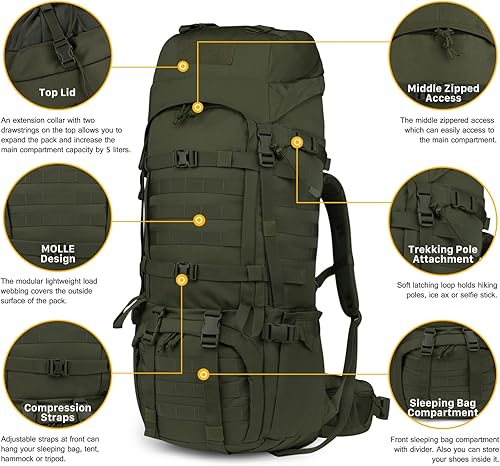 Top Lid

An extension collar with two drawstrings on the top allows you to expand the pack and increase the main compartment capacity by 5 liters.

MOLLE Design

The modular lightweight load webbing covers the outside surface of the pack.

Compression Straps

Adjustable straps at front can hang your sleeping bag, tent, hammock or tripod.

Middle Zipped Access

The middle zippered access which can easily access to the main compartment.

Trekking Pole Attachment

Soft latching loop holds hiking poles, ice ax or selfie stick.

Sleeping Bag Compartment

Front sleeping bag compartment with divider. Also you can store your shoes inside it.