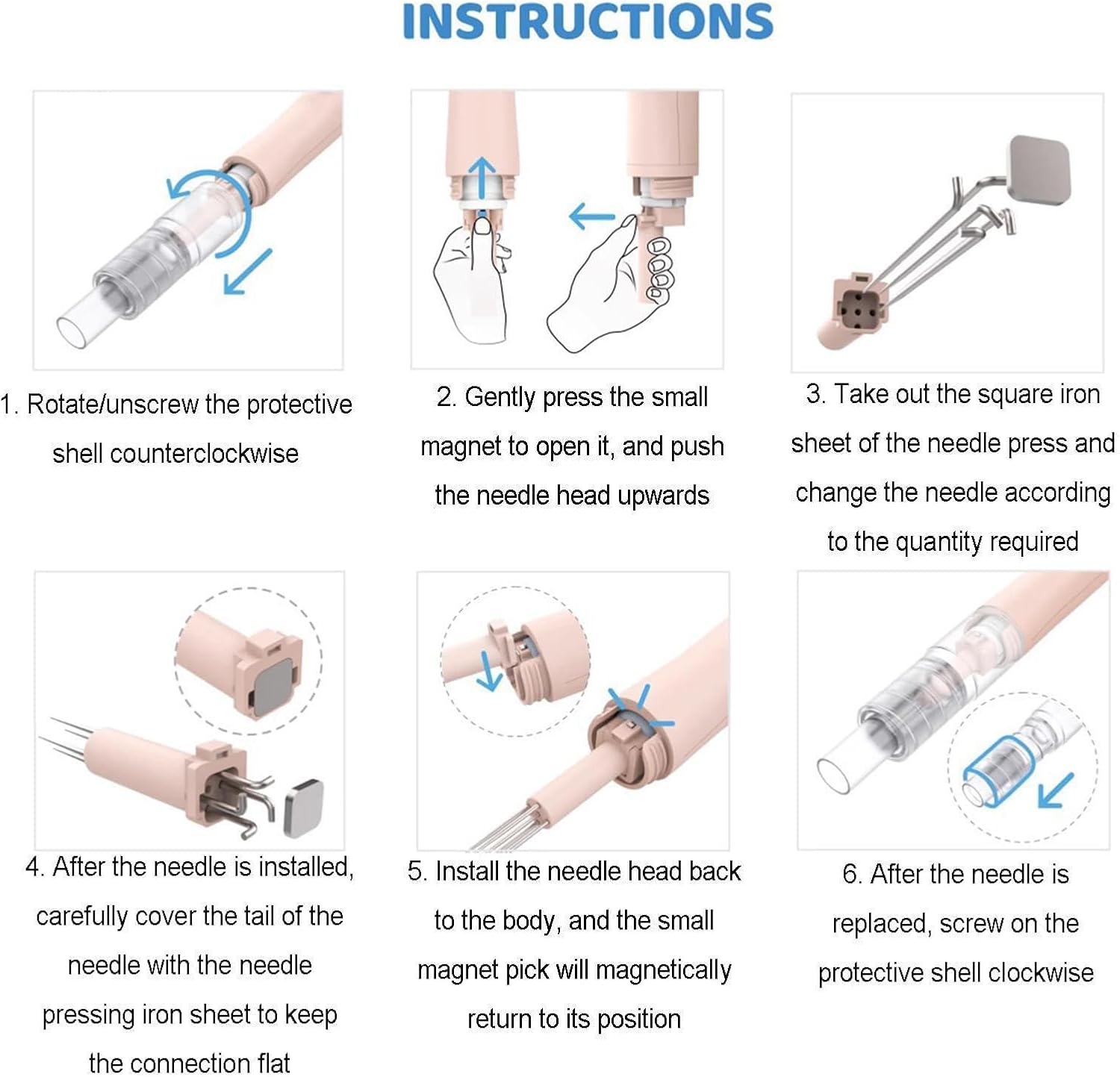 INSTRUCTIONS

1. Rotate/unscrew the protective shell counterclockwise

2. Gently press the small magnet to open it, and push the needle head upwards

3. Take out the square iron sheet of the needle press and change the needle according to the quantity required

4. After the needle is installed, carefully cover the tail of the needle with the needle pressing iron sheet to keep the connection flat

5. Install the needle head back to the body, and the small magnet pick will magnetically return to its position

6. After the needle is replaced, screw on the protective shell clockwise