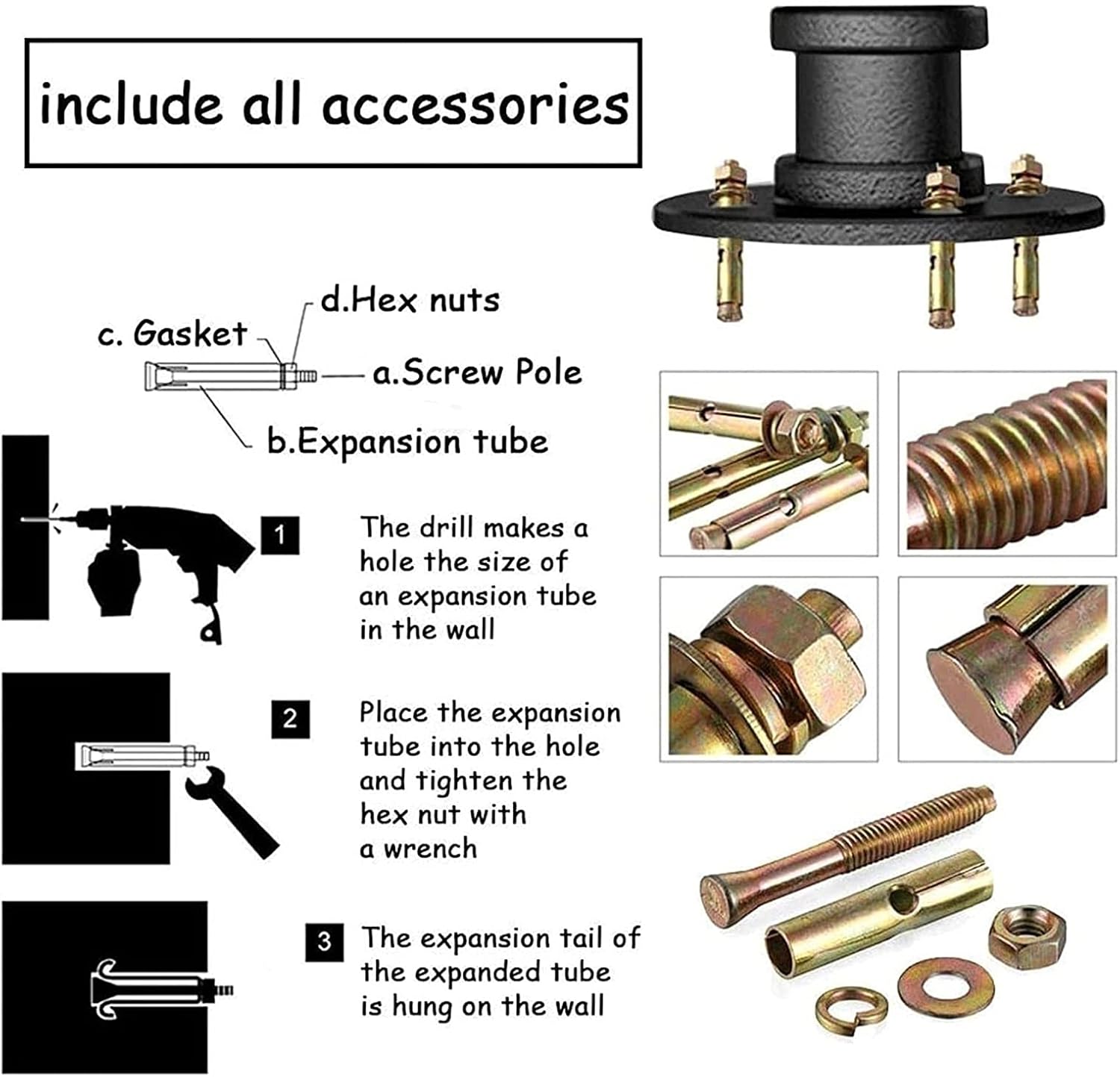 include all accessories

d.Hex nuts

c. Gasket

a.Screw Pole

b.Expansion tube

1

The drill makes a hole the size of an expansion tube in the wall

2

Place the expansion tube into the hole and tighten the hex nut with a wrench

3

The expansion tail of the expanded tube is hung on the wall