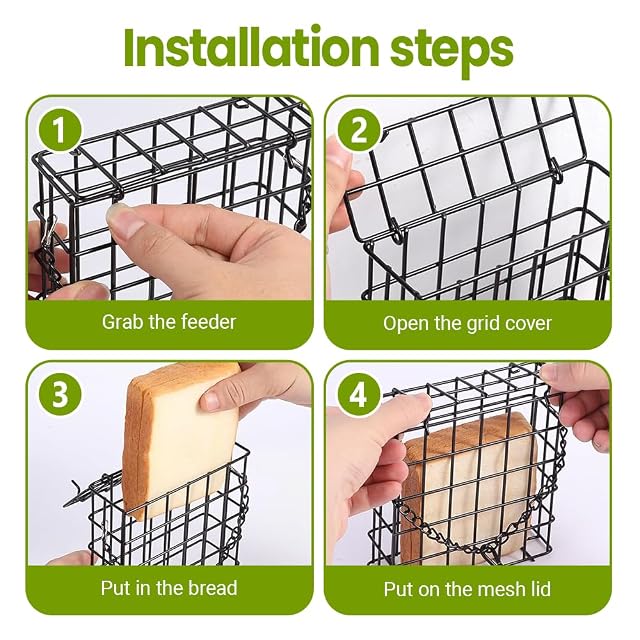 Installation steps

1

Grab the feeder

2

Open the grid cover

3

Put in the bread

4

Put on the mesh lid