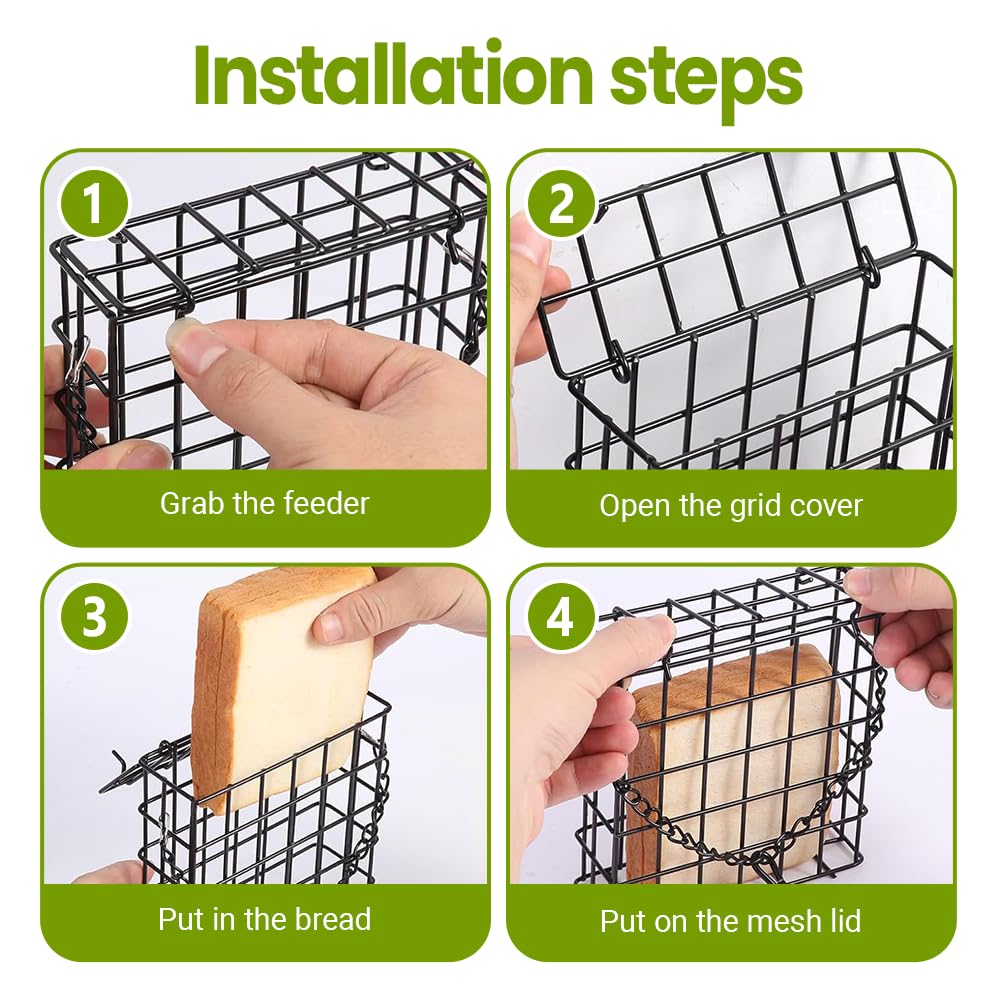 Installation steps

1

Grab the feeder

2

Open the grid cover

3

Put in the bread

4

Put on the mesh lid