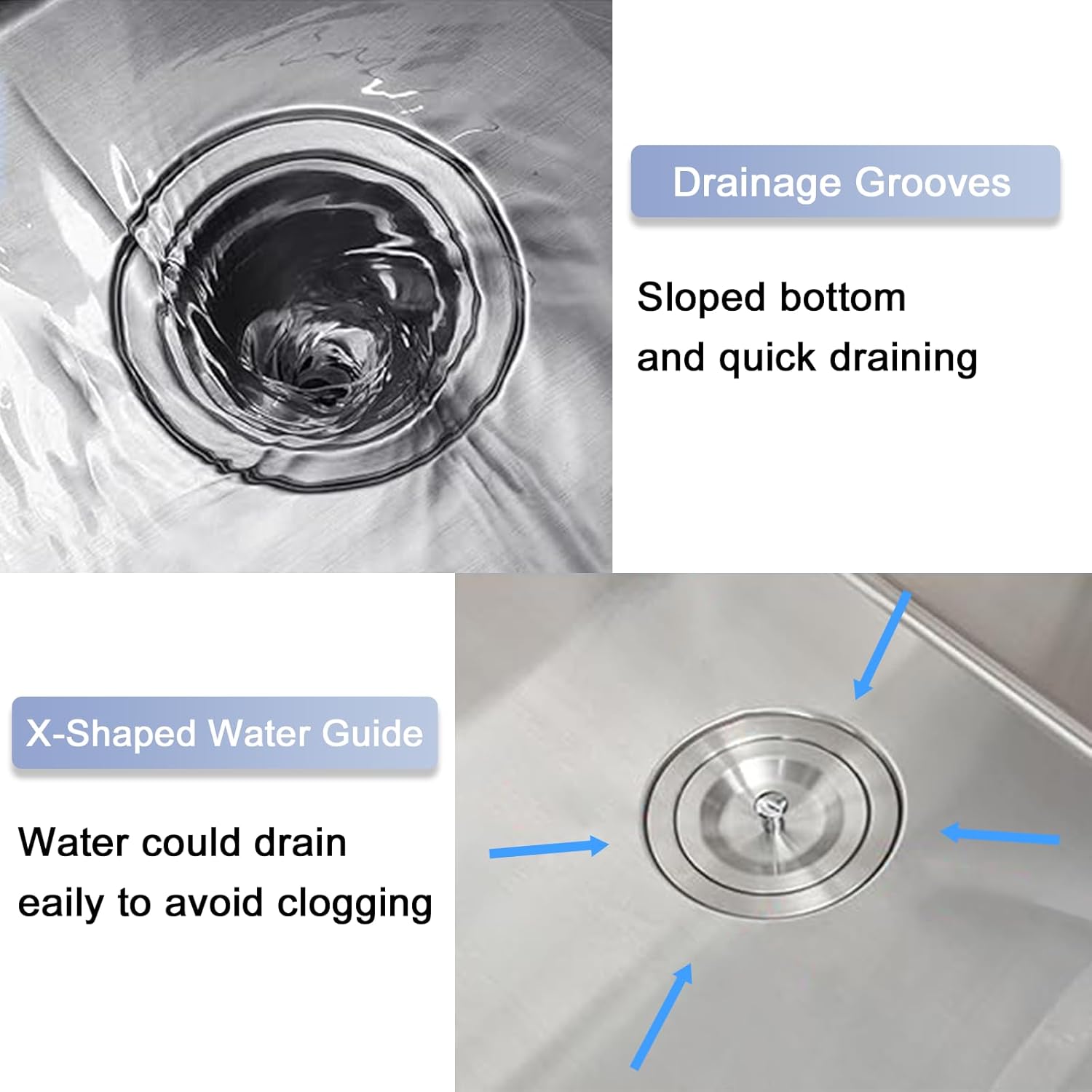 Drainage Grooves

Sloped bottom and quick draining

X-Shaped Water Guide

Water could drain eaily to avoid clogging