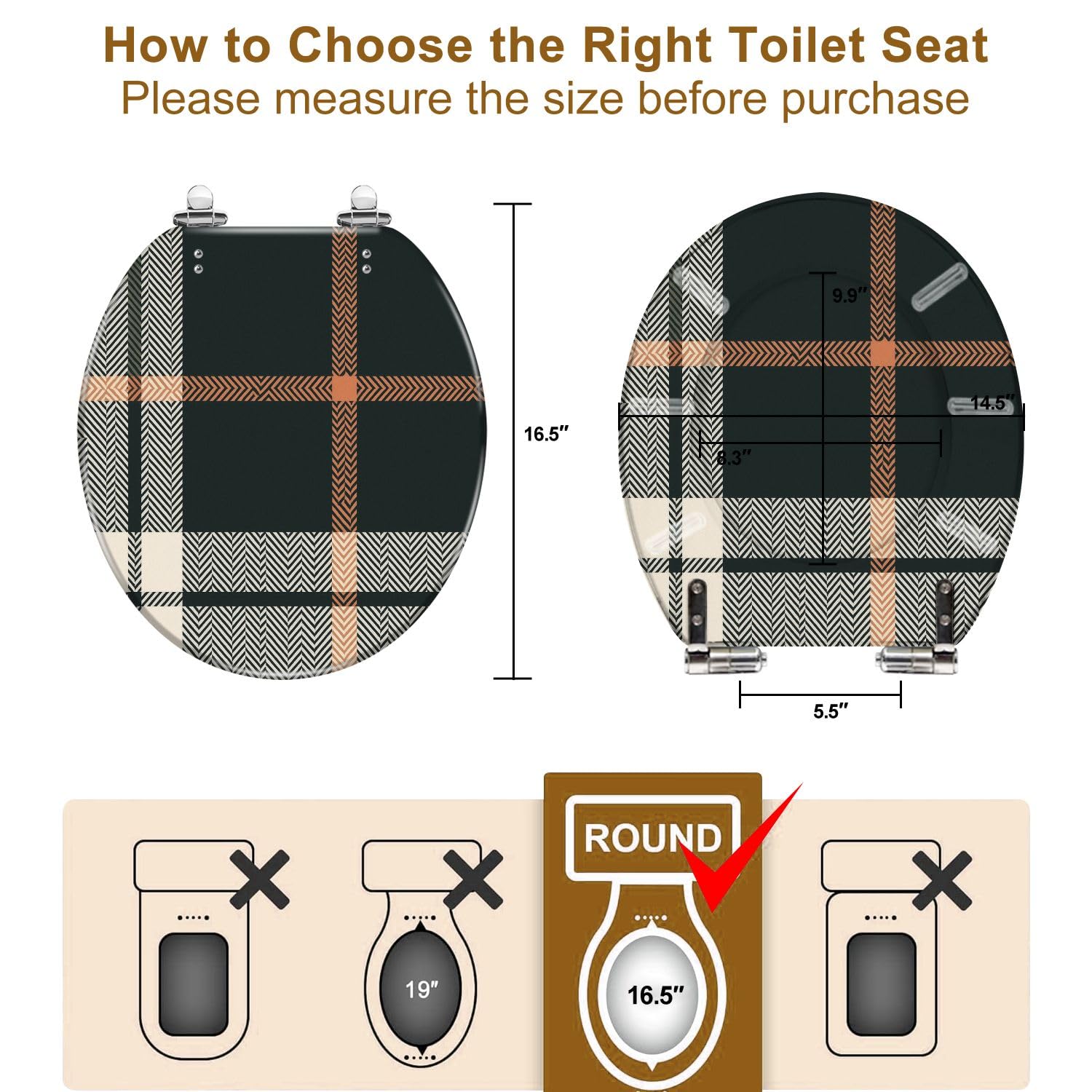 How to Choose the Right Toilet Seat
Please measure the size before purchase

16.5″

9.9″

14.5″

8.3″

5.5″

19″

ROUND

16.5″