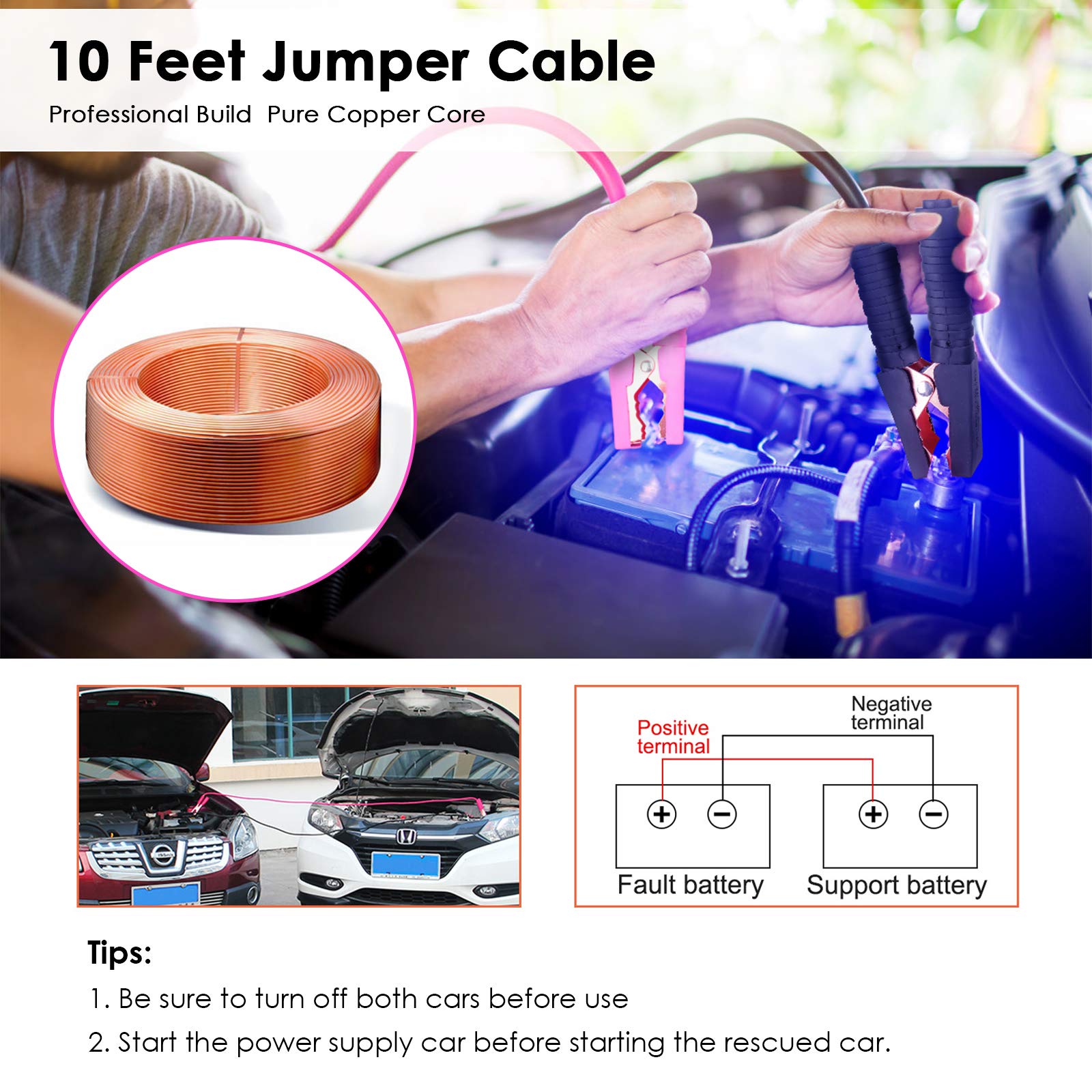 10 Feet Jumper Cable
Professional Build Pure Copper Core

Positive terminal
Negative terminal
+ −
+ −
Fault battery
Support battery

Tips:
1. Be sure to turn off both cars before use
2. Start the power supply car before starting the rescued car.