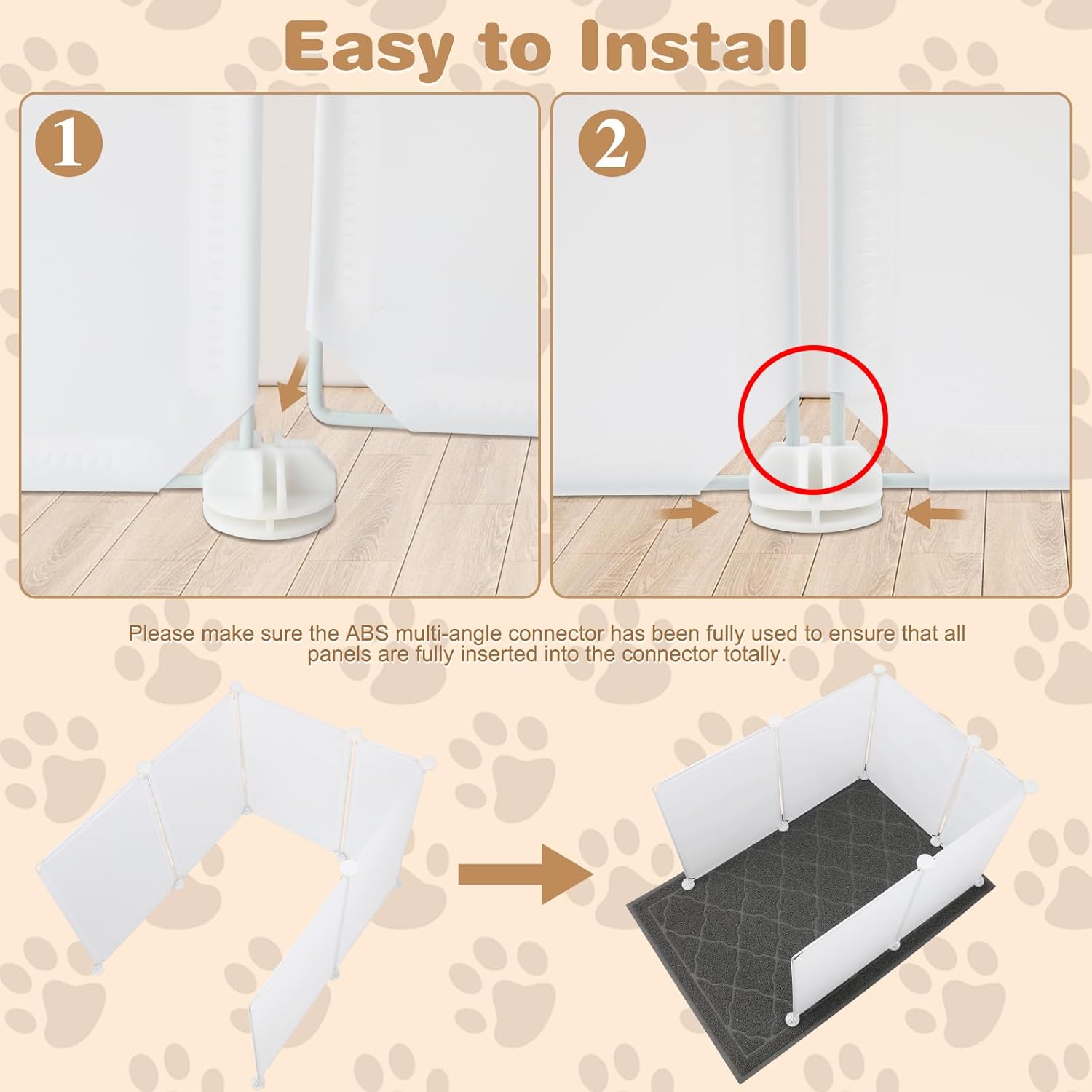 Easy to Install

1

2

Please make sure the ABS multi-angle connector has been fully used to ensure that all panels are fully inserted into the connector totally.