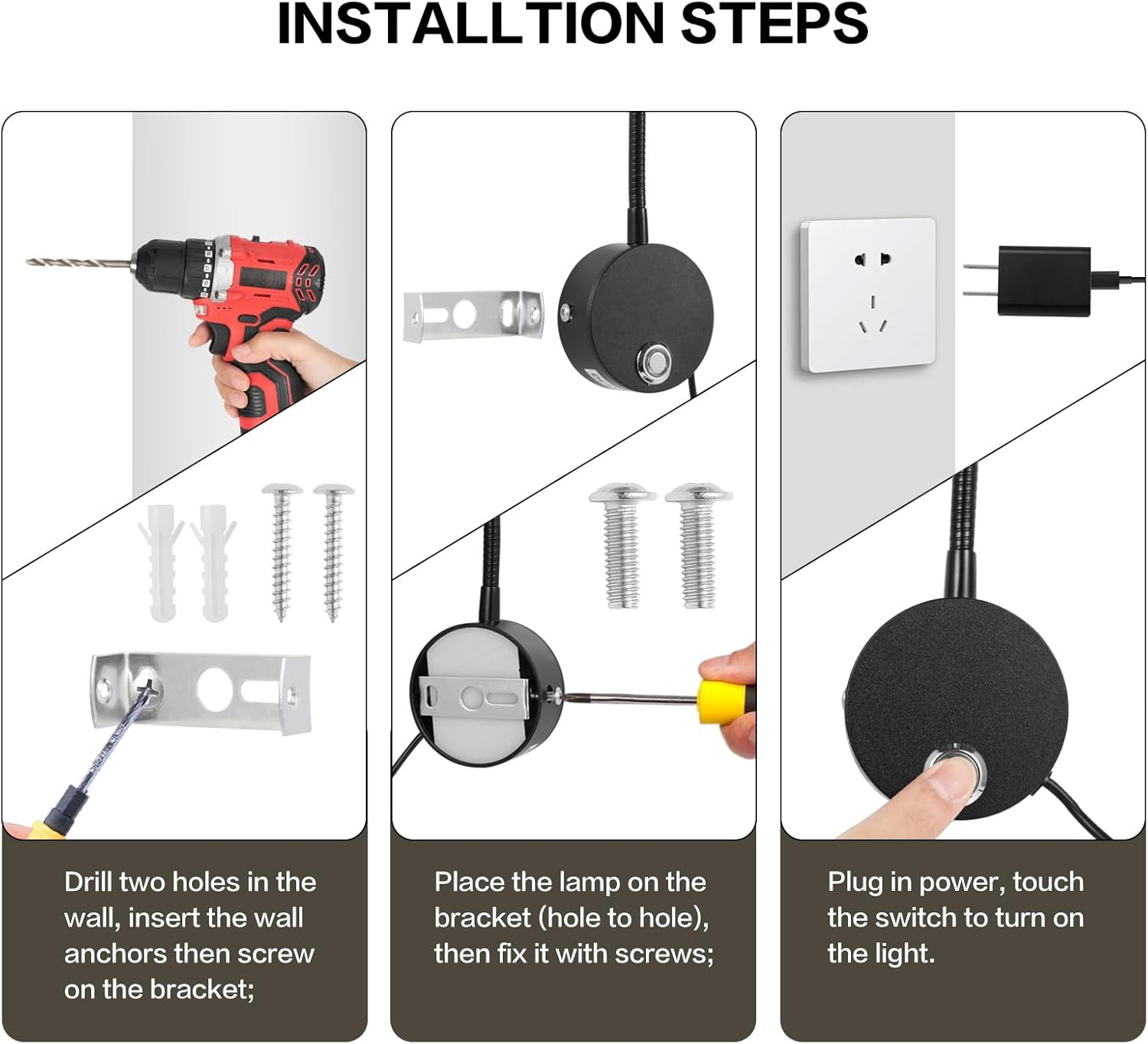 INSTALLTION STEPS

Drill two holes in the wall, insert the wall anchors then screw on the bracket;

Place the lamp on the bracket (hole to hole), then fix it with screws;

Plug in power, touch the switch to turn on the light.